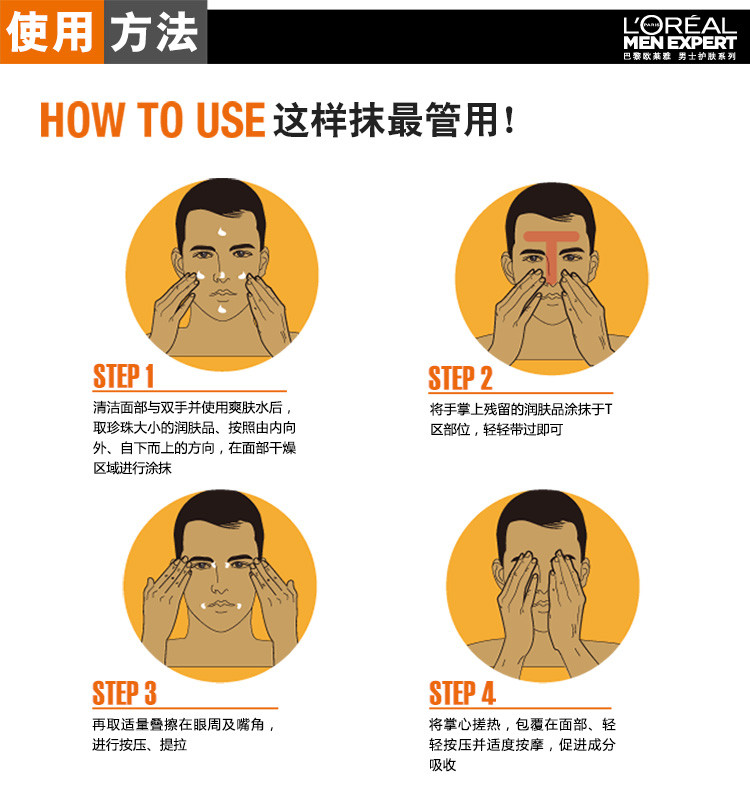 使用 方法

L'ORÉAL PARIS
MEN EXPERT
巴黎欧莱雅 男士护肤系列

HOW TO USE 这样抹最管用!

STEP 1
清洁面部与双手并使用爽肤水后，取珍珠大小的润肤品、按照由内向外、自下而上的方向，在面部干燥区域进行涂抹

STEP 2
将手掌上残留的润肤品涂抹于T区部位，轻轻带过即可

STEP 3
再取适量叠擦在眼周及嘴角，进行按压、提拉

STEP 4
将掌心搓热，包覆在面部、轻轻按压并适度按摩，促进成分吸收