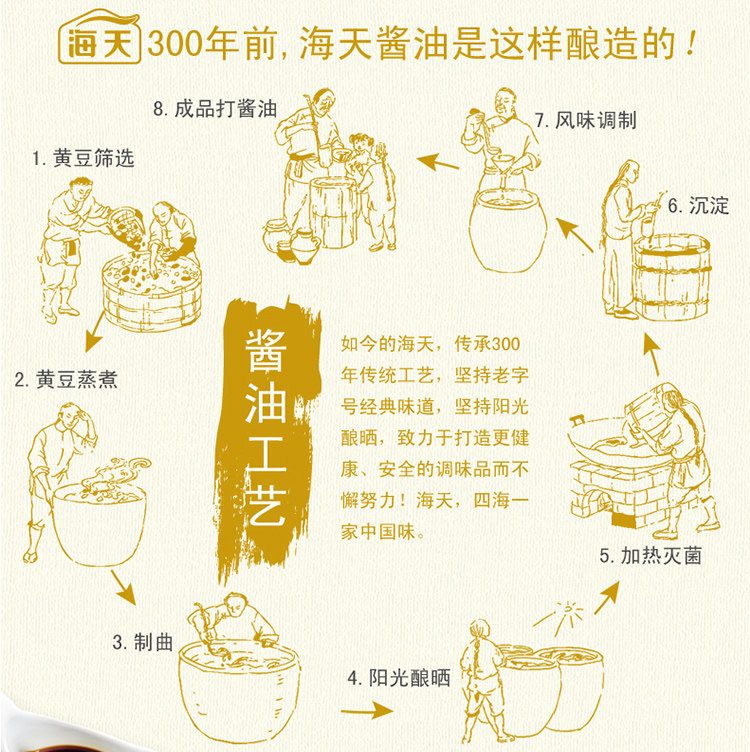 海天 300年前，海天酱油是这样酿造的！

1. 黄豆筛选

2. 黄豆蒸煮

3. 制曲

4. 阳光酿晒

5. 加热灭菌

6. 沉淀

7. 风味调制

8. 成品打酱油

酱油工艺

如今的海天，传承300年传统工艺，坚持老字号经典味道，坚持阳光酿晒，致力于打造更健康、安全的调味品而不懈努力！海天，四海一家中国味。