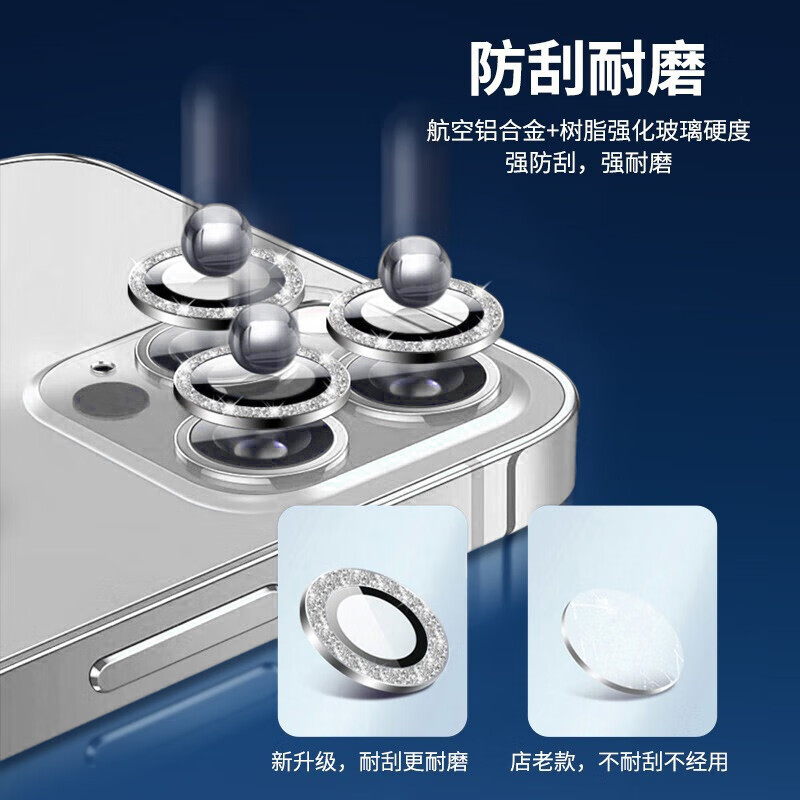 防刮耐磨

航空铝合金+树脂强化玻璃硬度
强防刮，强耐磨

新升级，耐刮更耐磨

店老款，不耐刮不经用