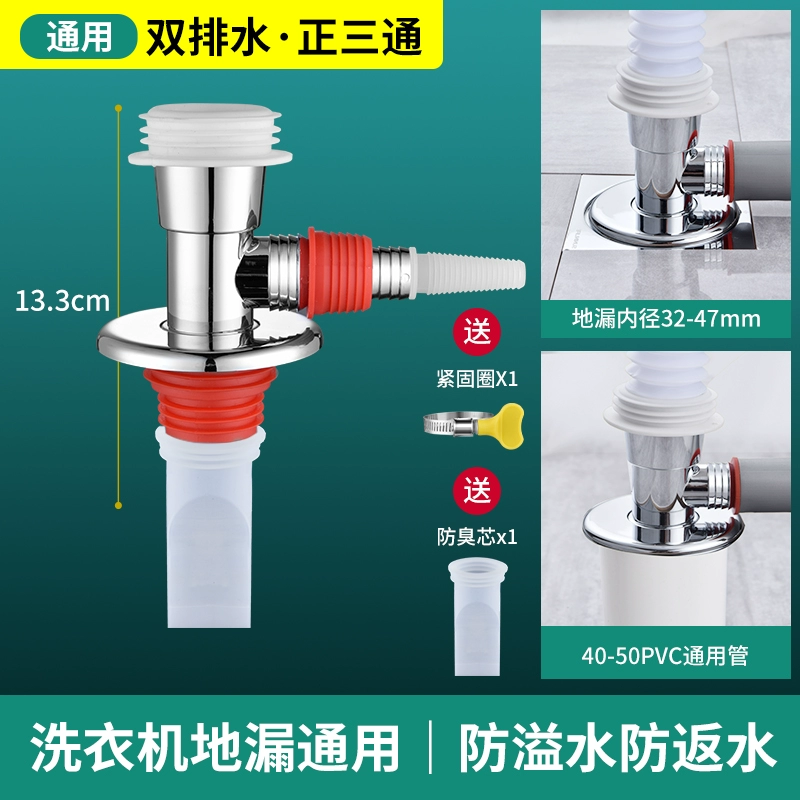 通用 双排水·正三通

13.3cm

送
紧固圈X1

送
防臭芯x1

地漏内径32-47mm

40-50PVC通用管

洗衣机地漏通用 | 防溢水防返水