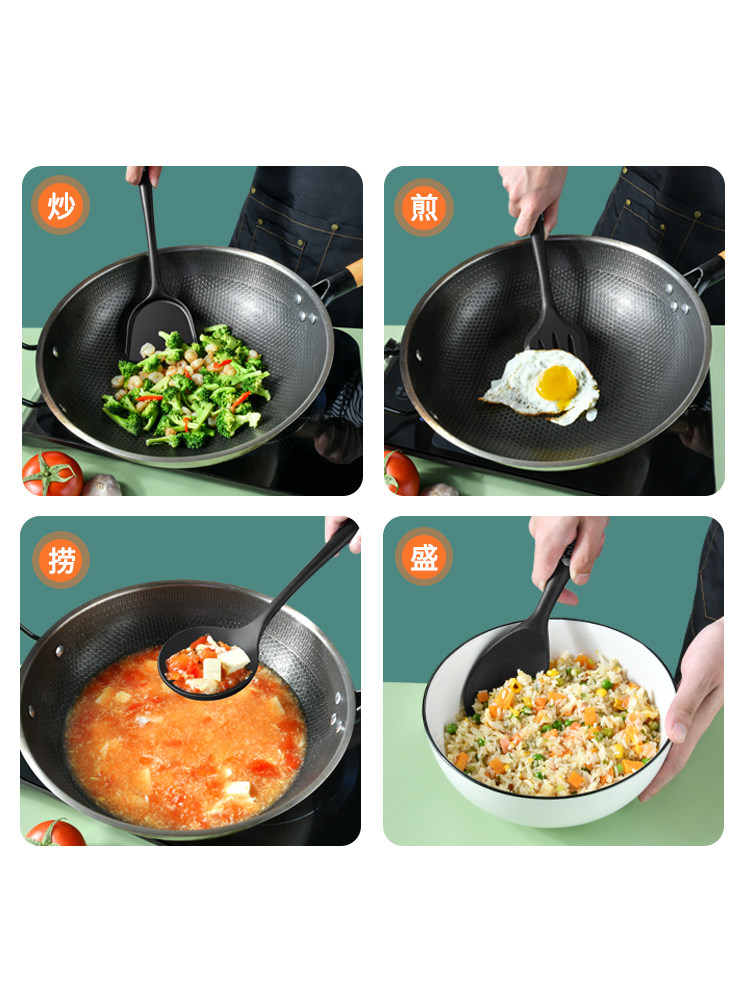 炒

煎

捞

盛