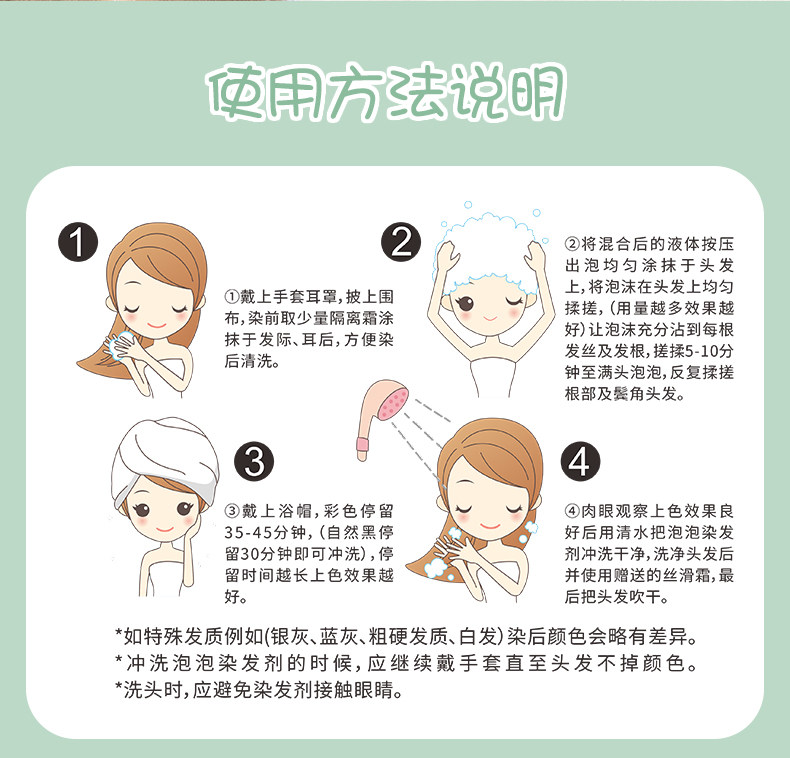 使用方法说明

1

①戴上手套耳罩，披上围布，染前取少量隔离霜涂抹于发际、耳后，方便染后清洗。

2

②将混合后的液体按压出泡均匀涂抹于头发上，将泡沫在头发上均匀揉搓，(用量越多效果越好)让泡沫充分沾到每根发丝及发根，搓揉5-10分钟至满头泡泡，反复揉搓根部及鬓角头发。

3

③戴上浴帽，彩色停留35-45分钟，(自然黑停留30分钟即可冲洗)，停留时间越长上色效果越好。

4

④肉眼观察上色效果良好后用清水把泡泡染发剂冲洗干净，洗净头发后并使用赠送的丝滑霜，最后把头发吹干。

*如特殊发质例如(银灰、蓝灰、粗硬发质、白发)染后颜色会略有差异。
*冲洗泡泡染发剂的时候，应继续戴手套直至头发不掉颜色。
*洗头时，应避免染发剂接触眼睛。