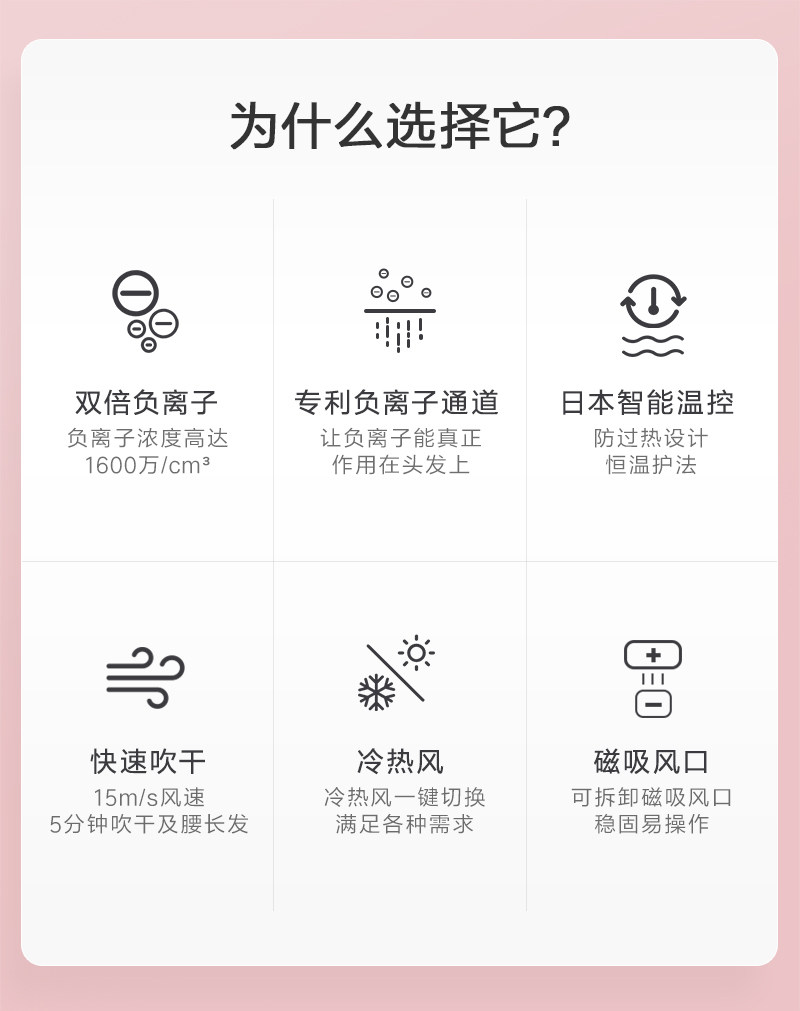 为什么选择它?

双倍负离子
负离子浓度高达
1600万/cm³

专利负离子通道
让负离子能真正
作用在头发上

日本智能温控
防过热设计
恒温护法

快速吹干
15m/s风速
5分钟吹干及腰长发

冷热风
冷热风一键切换
满足各种需求

磁吸风口
可拆卸磁吸风口
稳固易操作