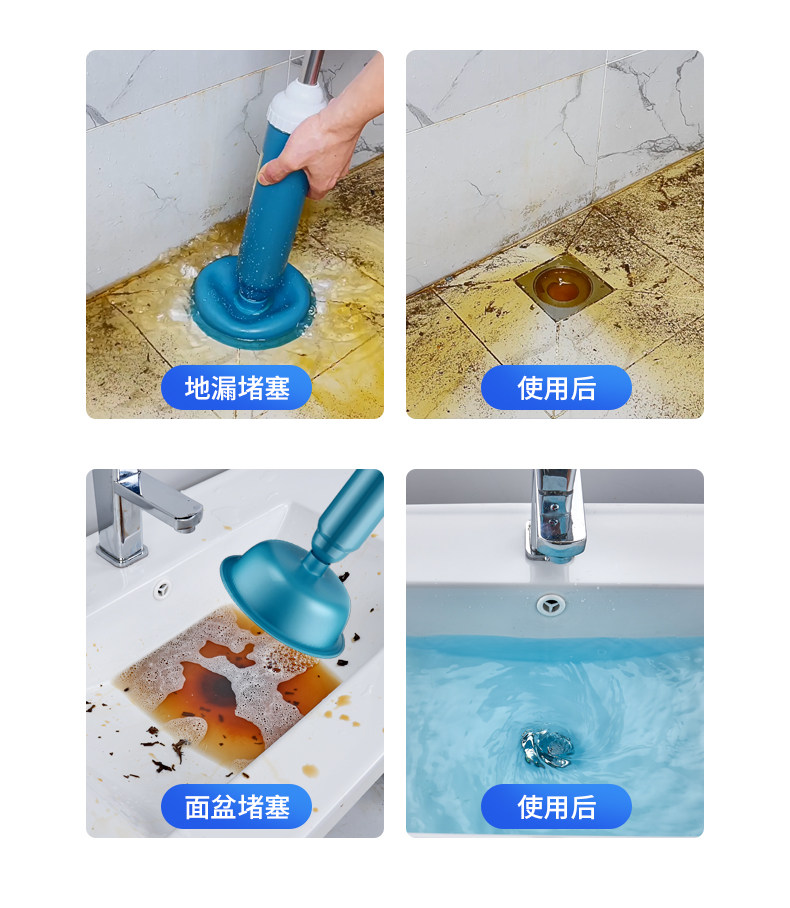 地漏堵塞

使用后

面盆堵塞

使用后