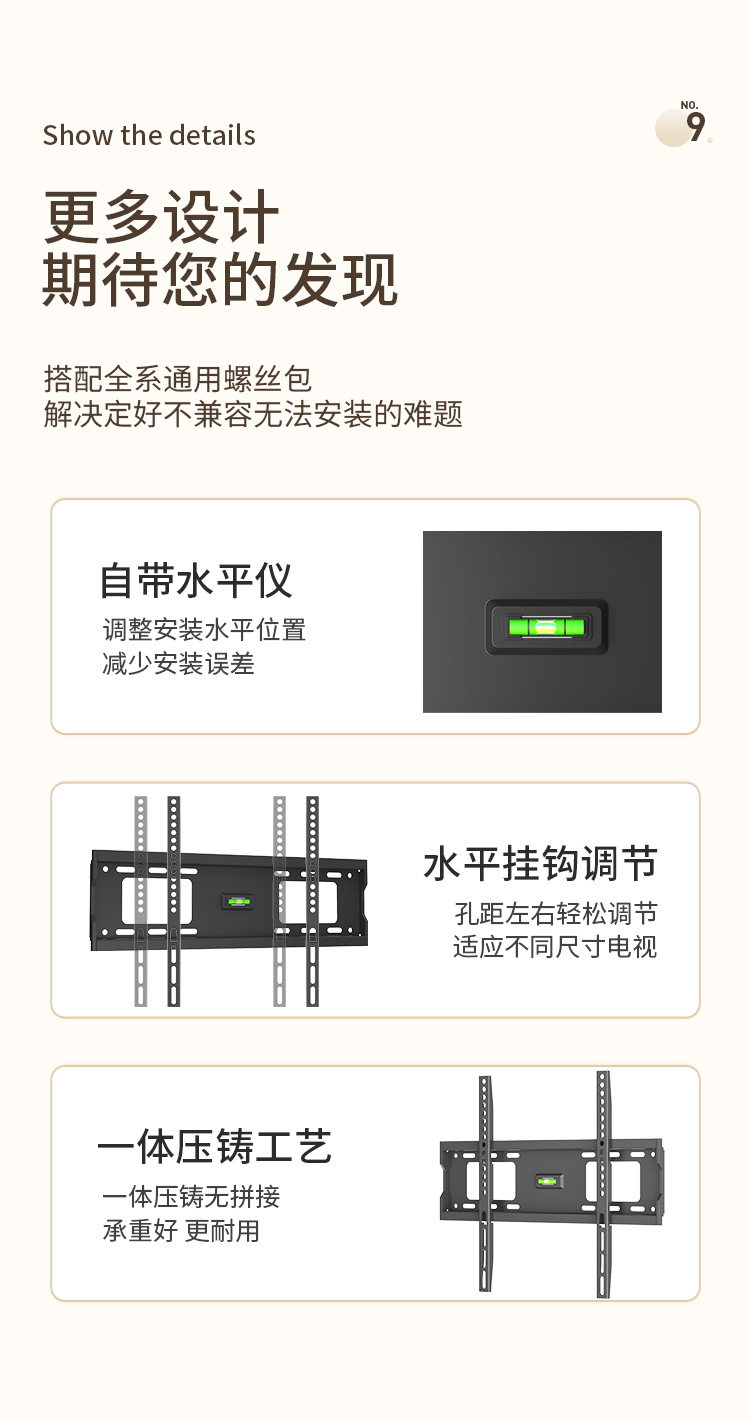 Show the details

NO.
9.

更多设计
期待您的发现

搭配全系通用螺丝包
解决定好不兼容无法安装的难题

自带水平仪
调整安装水平位置
减少安装误差

水平挂钩调节
孔距左右轻松调节
适应不同尺寸电视

一体压铸工艺
一体压铸无拼接
承重好 更耐用