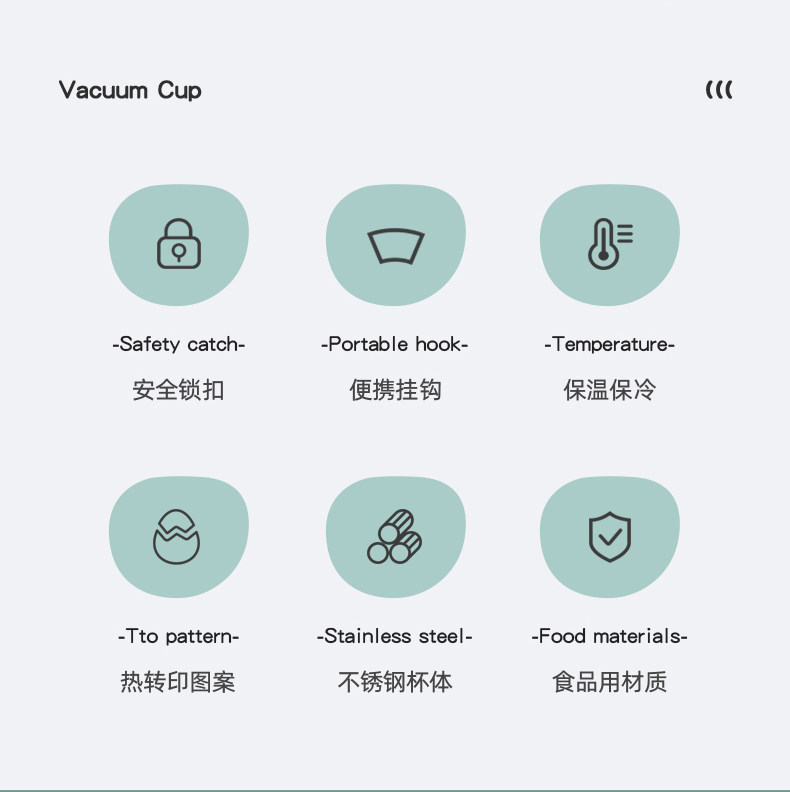 Vacuum Cup

-Safety catch-
安全锁扣

-Portable hook-
便携挂钩

-Temperature-
保温保冷

-Tto pattern-
热转印图案

-Stainless steel-
不锈钢杯体

-Food materials-
食品用材质