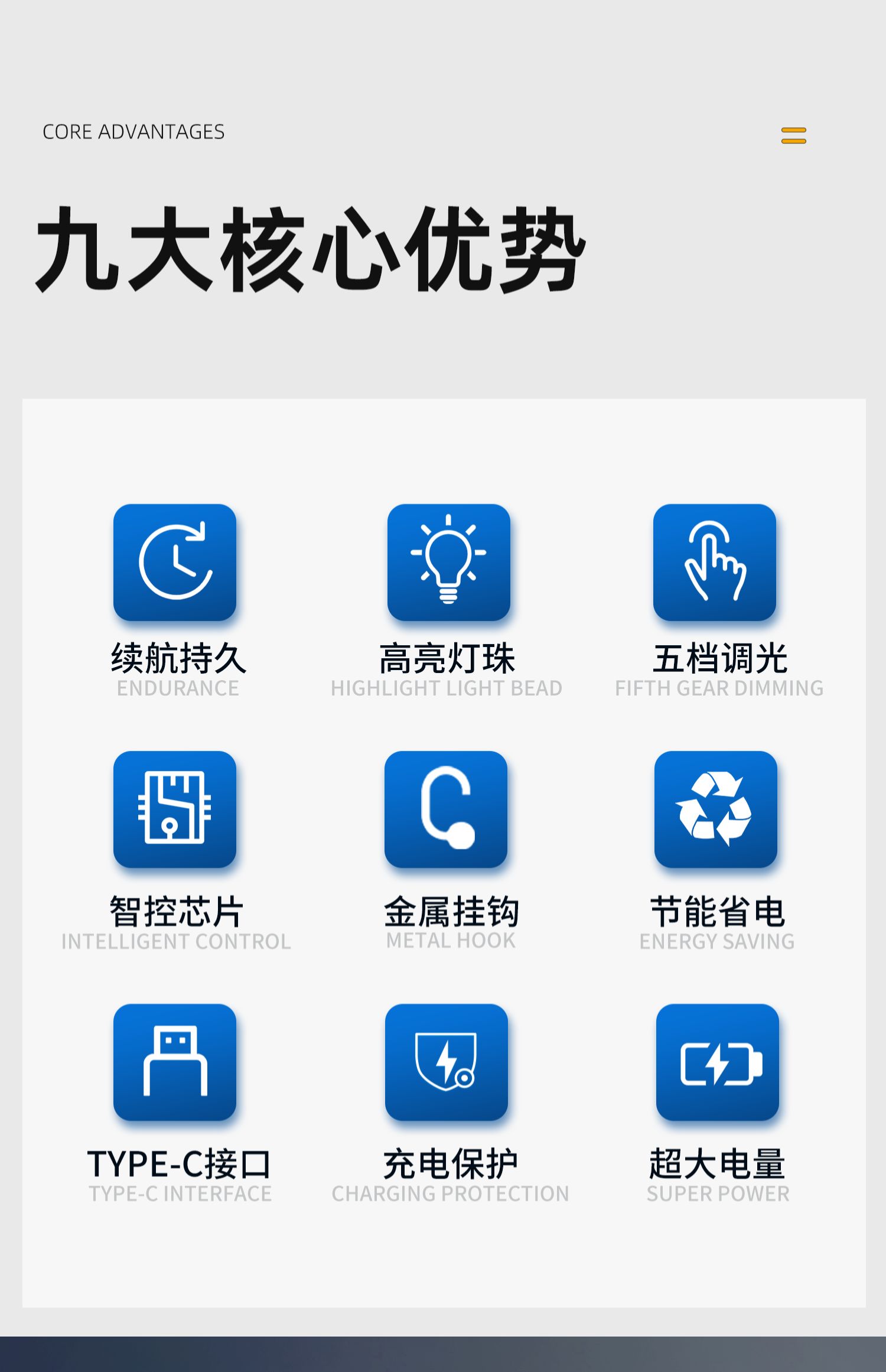 CORE ADVANTAGES

九大核心优势

续航持久
ENDURANCE

高亮灯珠
HIGHLIGHT LIGHT BEAD

五档调光
FIFTH GEAR DIMMING

智控芯片
INTELLIGENT CONTROL

金属挂钩
METAL HOOK

节能省电
ENERGY SAVING

TYPE-C接口
TYPE-C INTERFACE

充电保护
CHARGING PROTECTION

超大电量
SUPER POWER