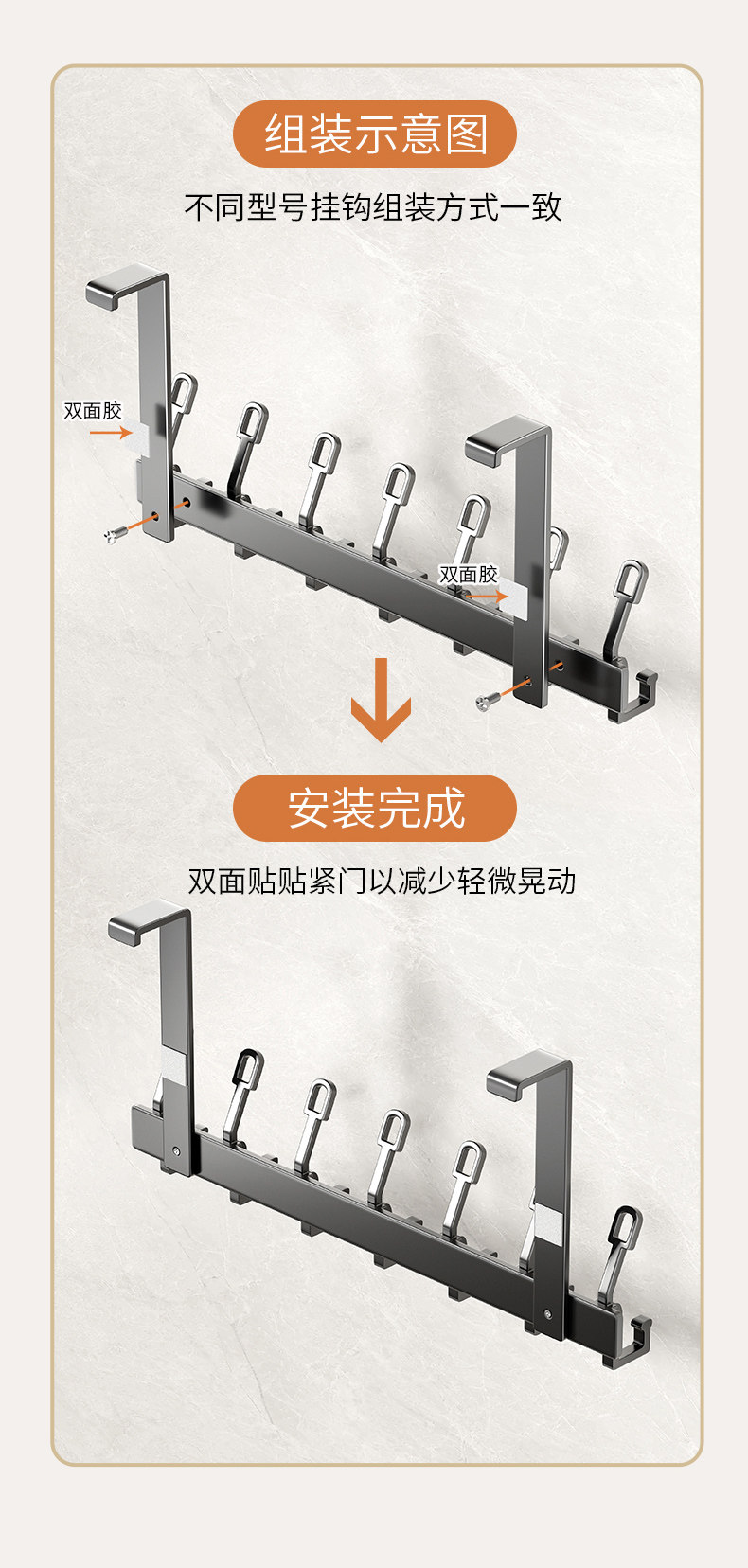 组装示意图

不同型号挂钩组装方式一致

双面胶

双面胶

安装完成

双面贴贴紧门以减少轻微晃动