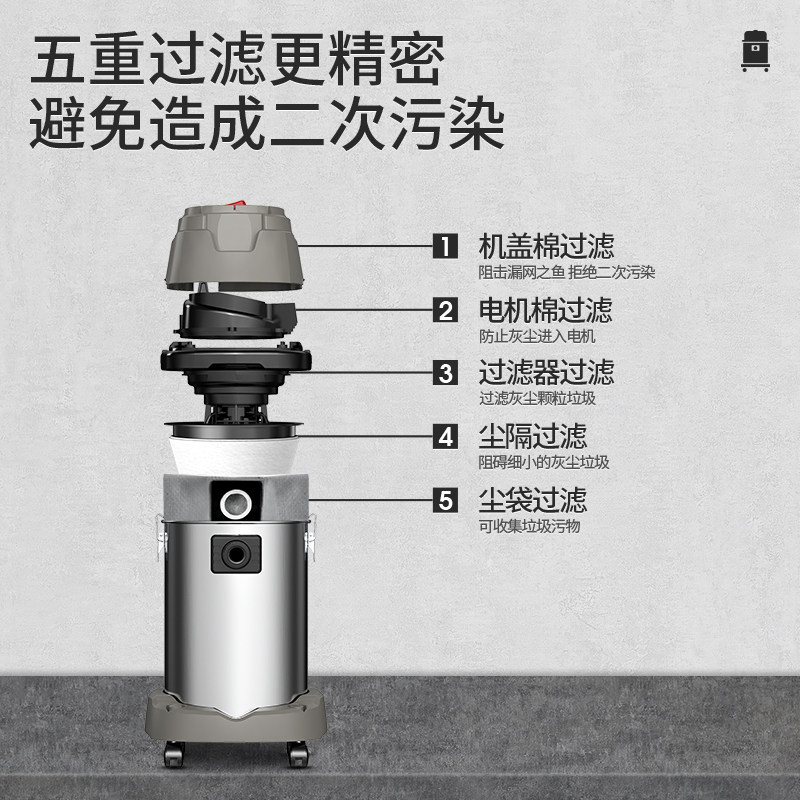 五重过滤更精密
避免造成二次污染

1 机盖棉过滤
阻击漏网之鱼 拒绝二次污染

2 电机棉过滤
防止灰尘进入电机

3 过滤器过滤
过滤灰尘颗粒垃圾

4 尘隔过滤
阻碍细小的灰尘垃圾

5 尘袋过滤
可收集垃圾污物