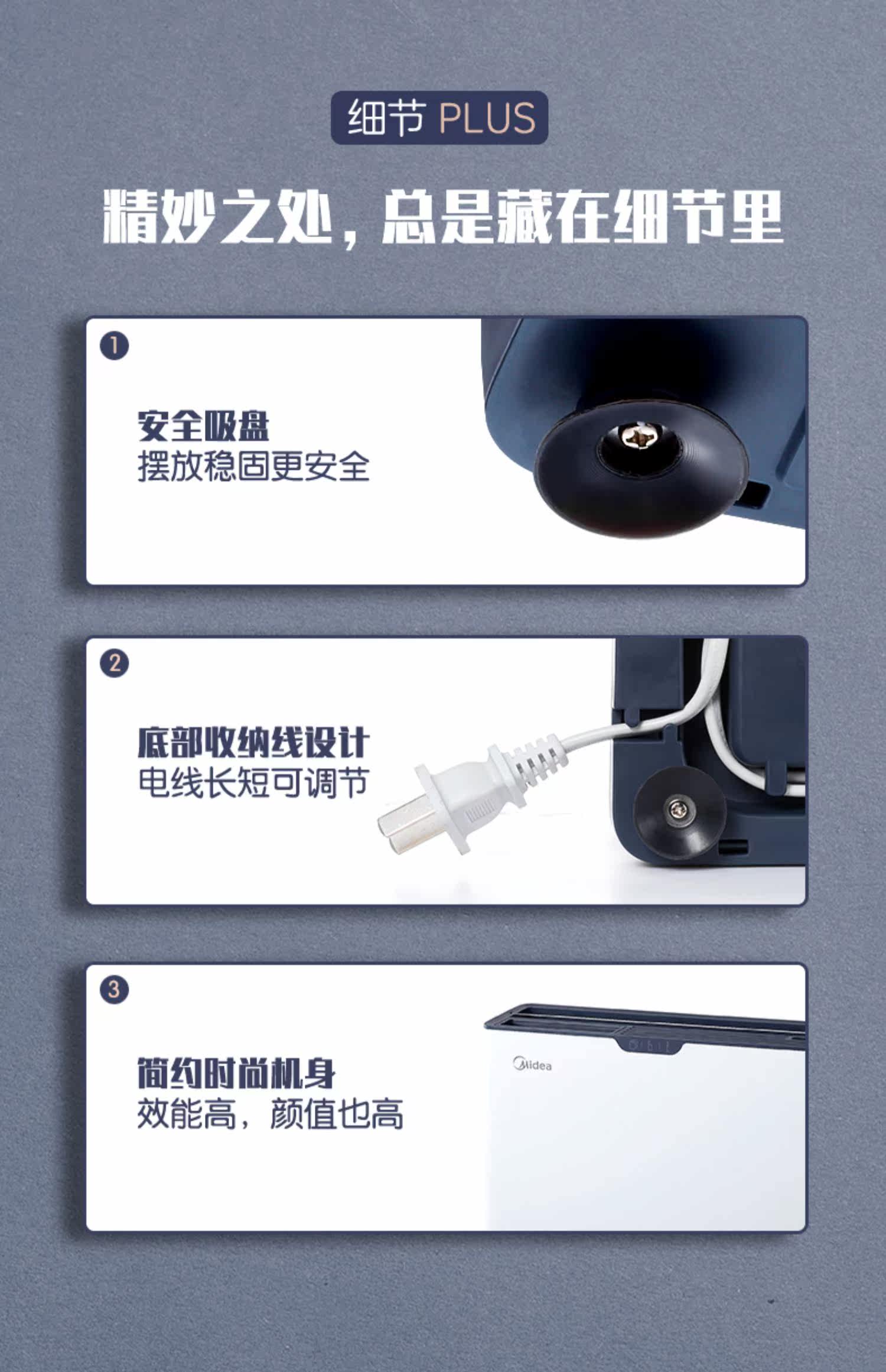 细节 PLUS

精妙之处，总是藏在细节里

1

安全吸盘
摆放稳固更安全

2

底部收纳线设计
电线长短可调节

3

简约时尚机身
效能高，颜值也高

Midea