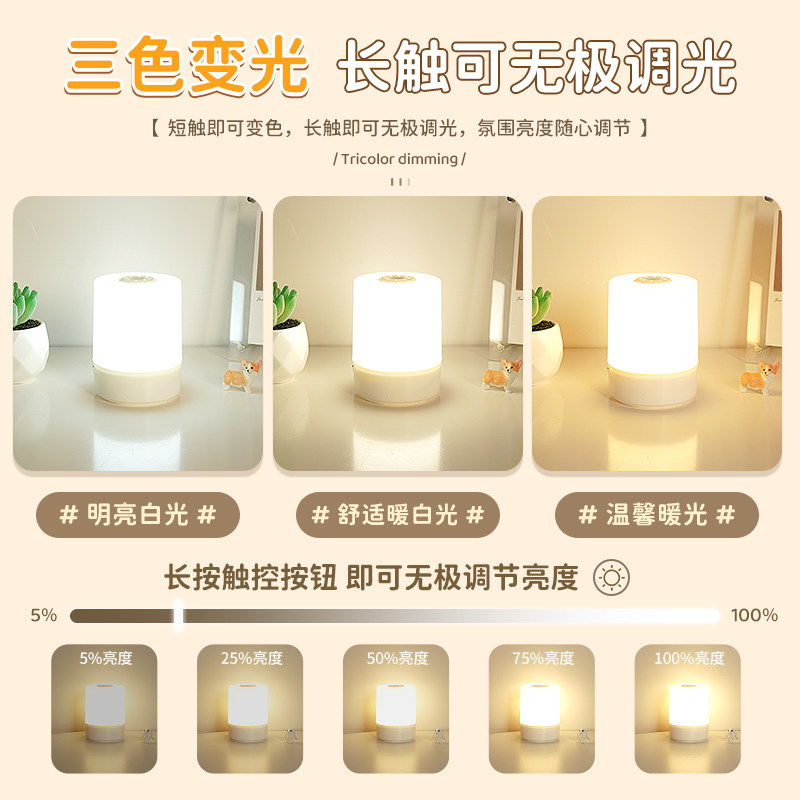 三色变光 长触可无极调光

【 短触即可变色，长触即可无极调光，氛围亮度随心调节 】

/ Tricolor dimming /

# 明亮白光 #

# 舒适暖白光 #

# 温馨暖光 #

长按触控按钮 即可无极调节亮度

5%

100%

5%亮度

25%亮度

50%亮度

75%亮度

100%亮度