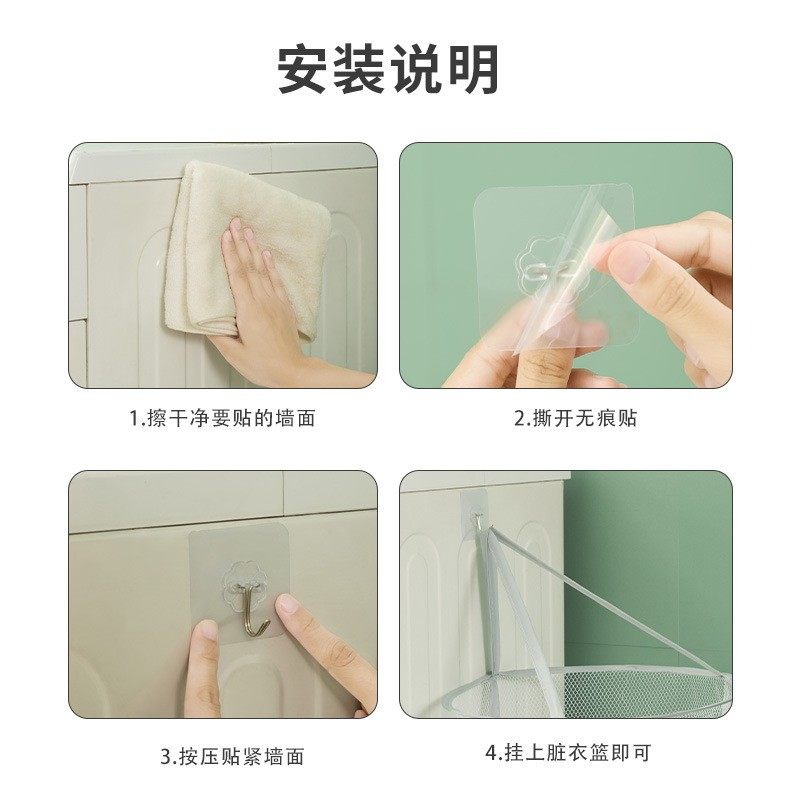 安装说明

1.擦干净要贴的墙面

2.撕开无痕贴

3.按压贴紧墙面

4.挂上脏衣篮即可