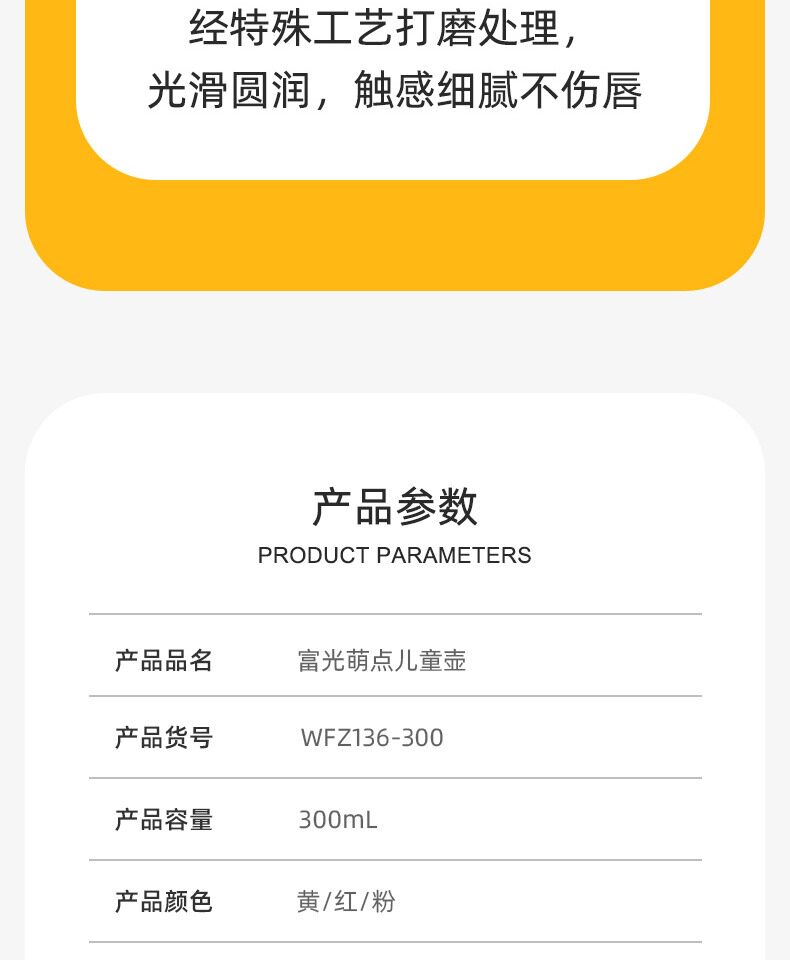 经特殊工艺打磨处理，
光滑圆润，触感细腻不伤唇

产品参数
PRODUCT PARAMETERS

产品品名 富光萌点儿童壶

产品货号 WFZ136-300

产品容量 300mL

产品颜色 黄/红/粉