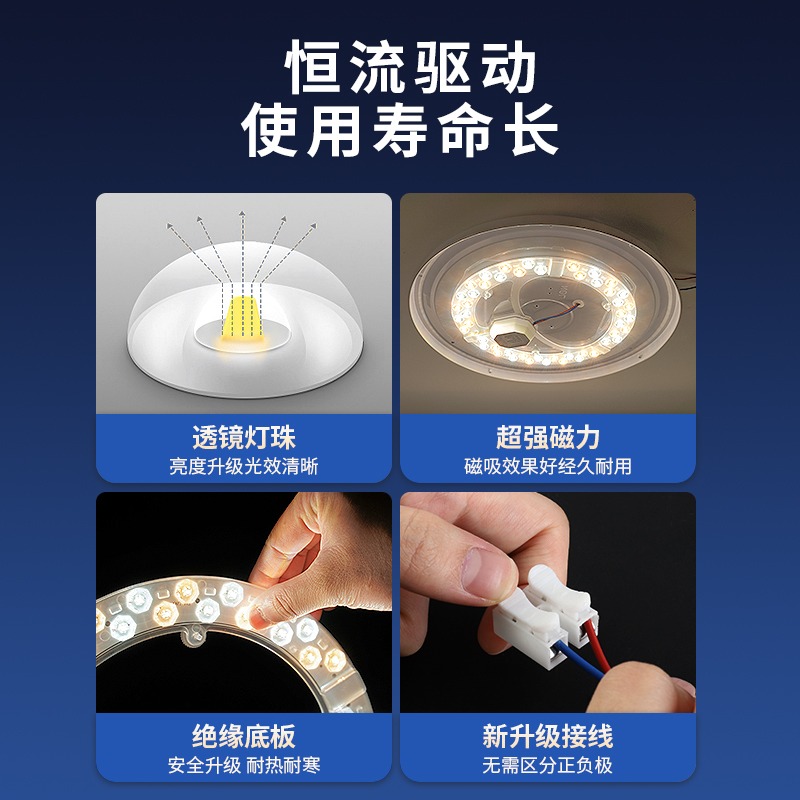 恒流驱动
使用寿命长

透镜灯珠
亮度升级光效清晰

超强磁力
磁吸效果好经久耐用

绝缘底板
安全升级 耐热耐寒

新升级接线
无需区分正负极