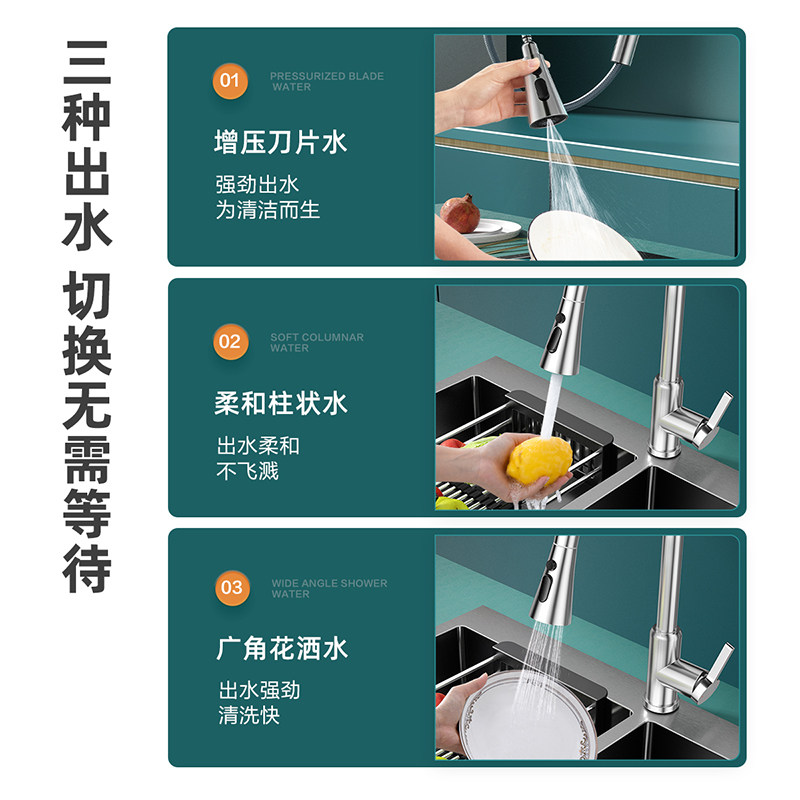 三种出水 切换无需等待

01
PRESSURIZED BLADE WATER
增压刀片水
强劲出水
为清洁而生

02
SOFT COLUMNAR WATER
柔和柱状水
出水柔和
不飞溅

03
WIDE ANGLE SHOWER WATER
广角花洒水
出水强劲
清洗快