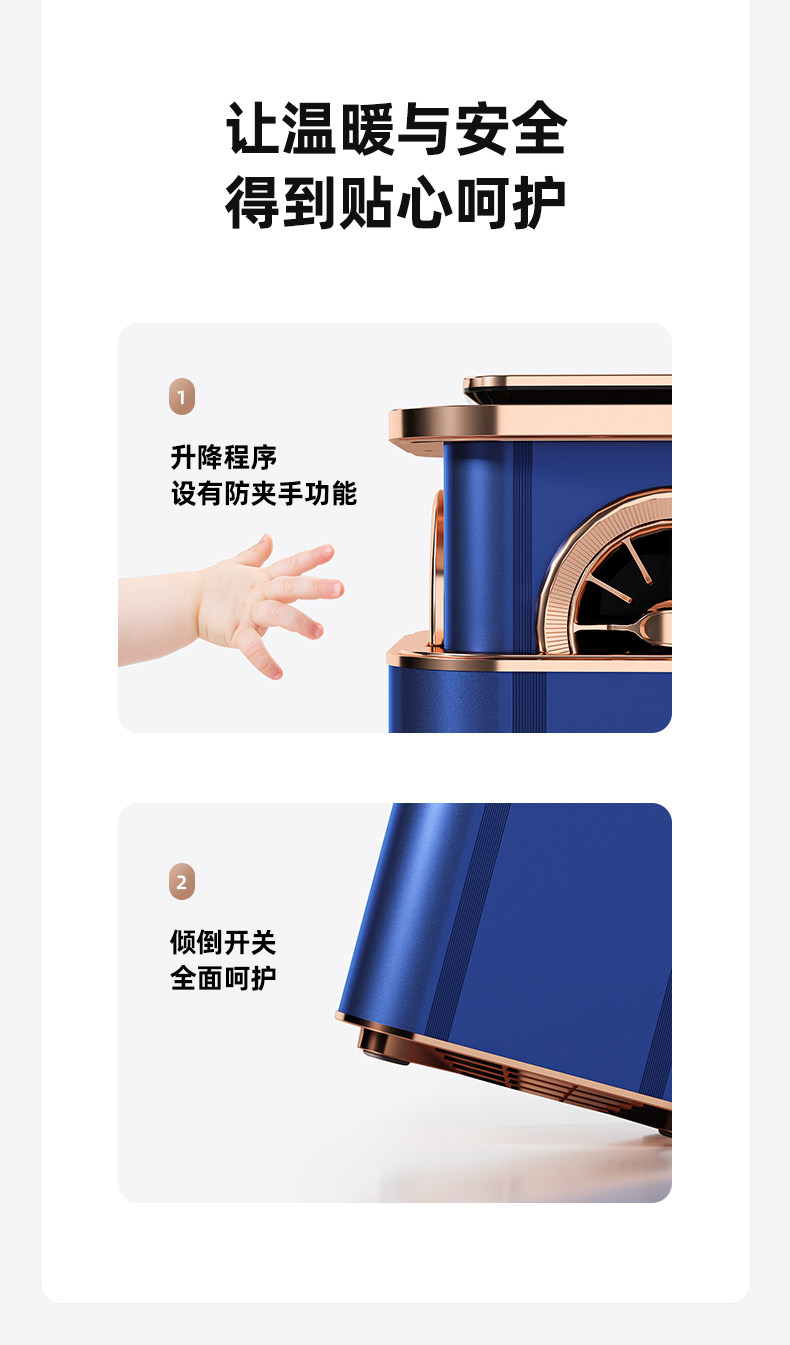 让温暖与安全
得到贴心呵护

1

升降程序
设有防夹手功能

2

倾倒开关
全面呵护