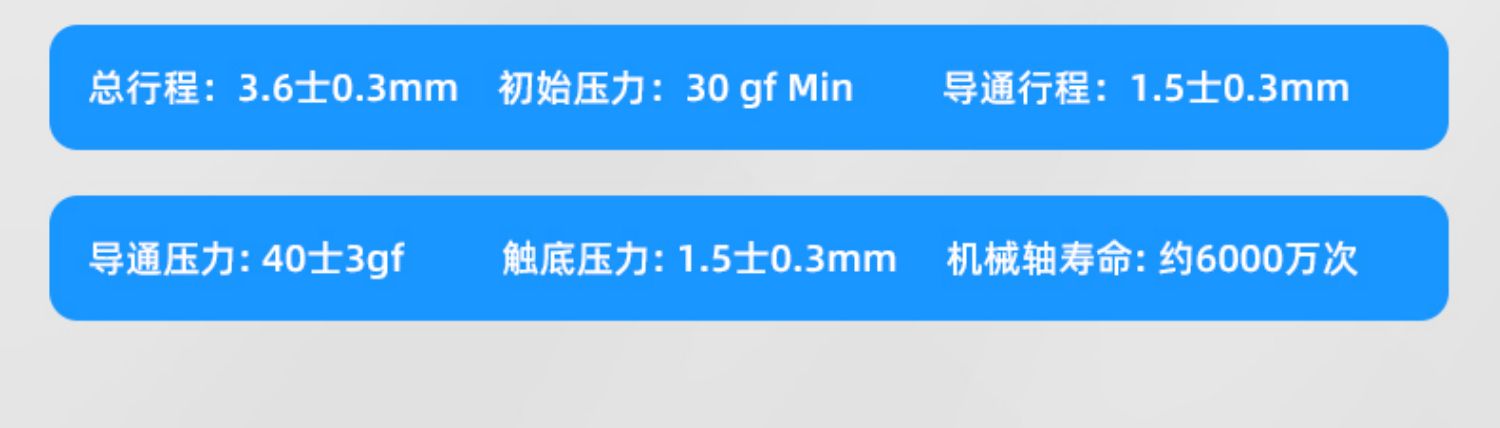 总行程：3.6士0.3mm 初始压力：30 gf Min 导通行程：1.5士0.3mm

导通压力: 40士3gf 触底压力: 1.5士0.3mm 机械轴寿命: 约6000万次