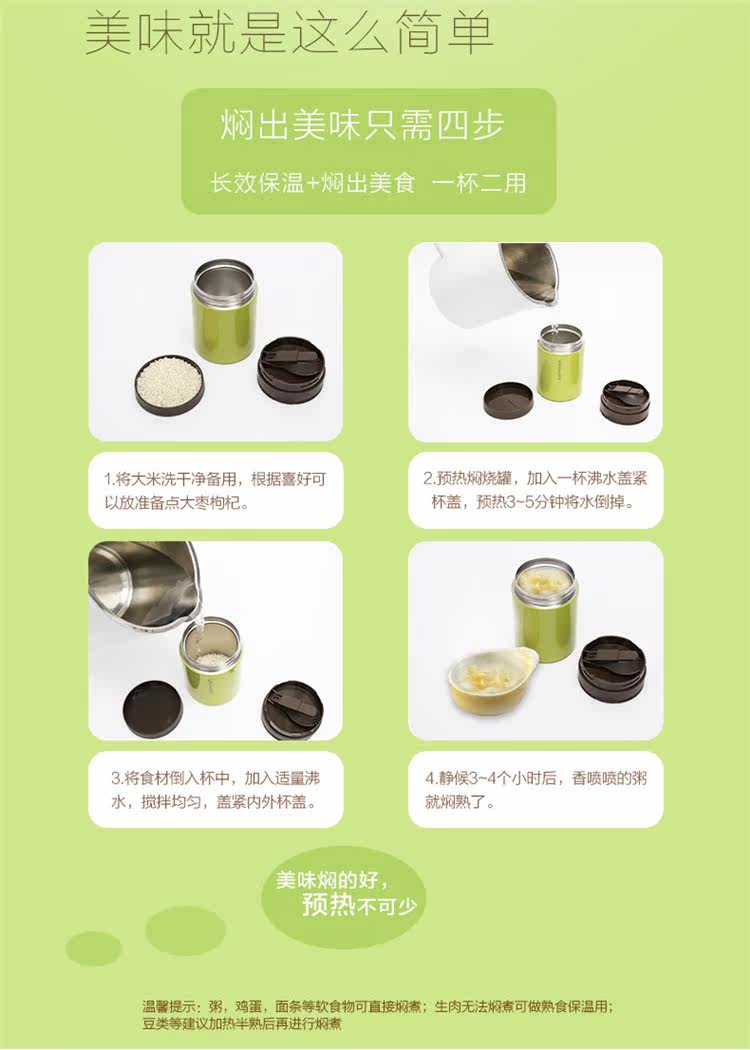 美味就是这么简单

焖出美味只需四步

长效保温+焖出美食 一杯二用

1.将大米洗干净备用，根据喜好可以放准备点大枣枸杞。

2.预热焖烧罐，加入一杯沸水盖紧杯盖，预热3~5分钟将水倒掉。

3.将食材倒入杯中，加入适量沸水，搅拌均匀，盖紧内外杯盖。

4.静候3~4个小时后，香喷喷的粥就焖熟了。

美味焖的好，预热不可少

温馨提示：粥，鸡蛋，面条等软食物可直接焖煮；生肉无法焖煮可做熟食保温用；豆类等建议加热半熟后再进行焖煮