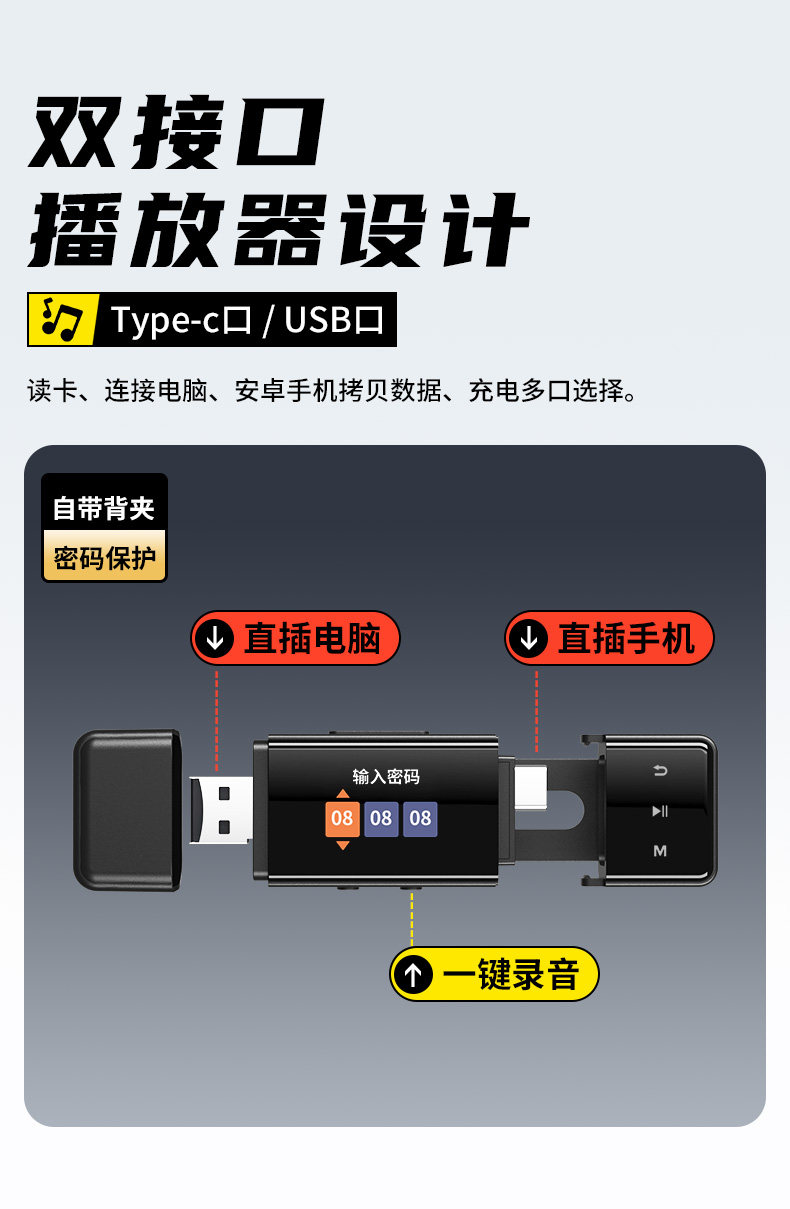 双接口
播放器设计

Type-c口 / USB口

读卡、连接电脑、安卓手机拷贝数据、充电多口选择。

自带背夹
密码保护

直插电脑

直插手机

输入密码
08 08 08

M

一键录音