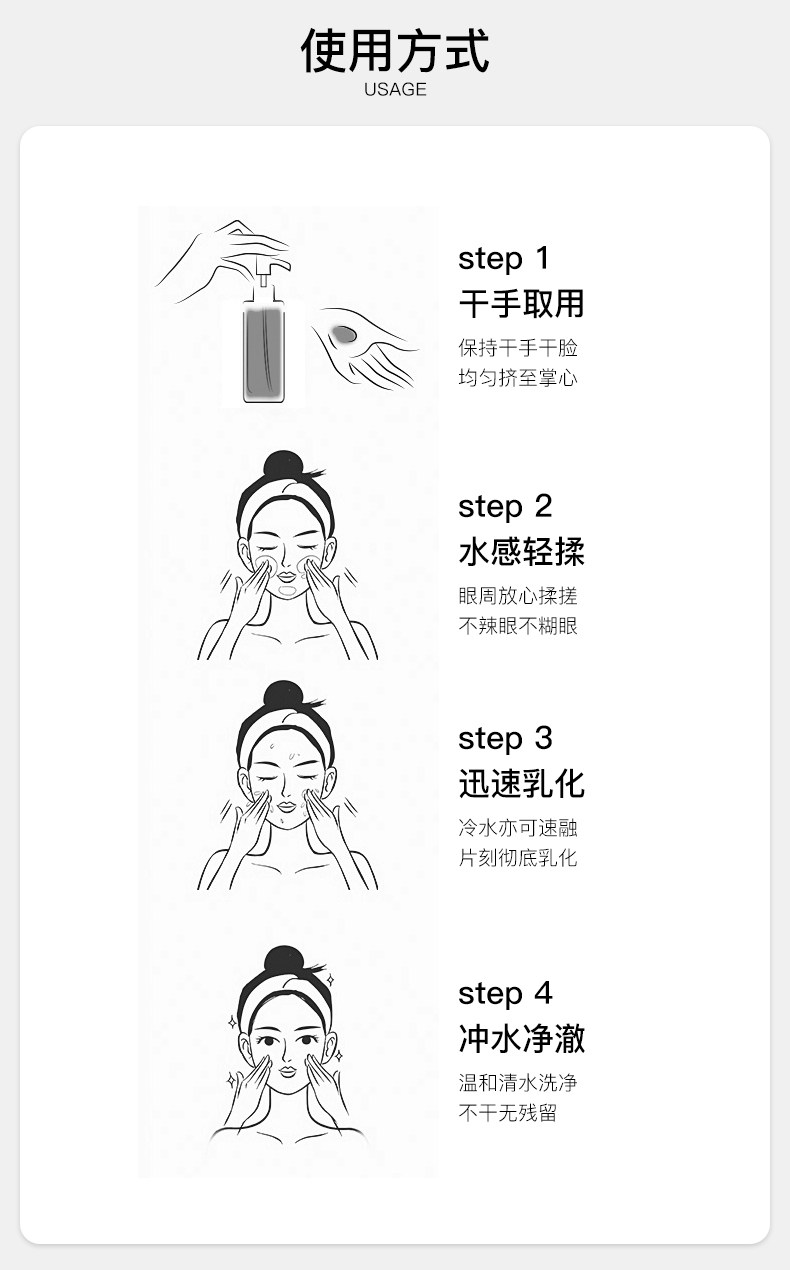 使用方式
USAGE

step 1
干手取用
保持干手干脸
均匀挤至掌心

step 2
水感轻揉
眼周放心揉搓
不辣眼不糊眼

step 3
迅速乳化
冷水亦可速融
片刻彻底乳化

step 4
冲水净澈
温和清水洗净
不干无残留