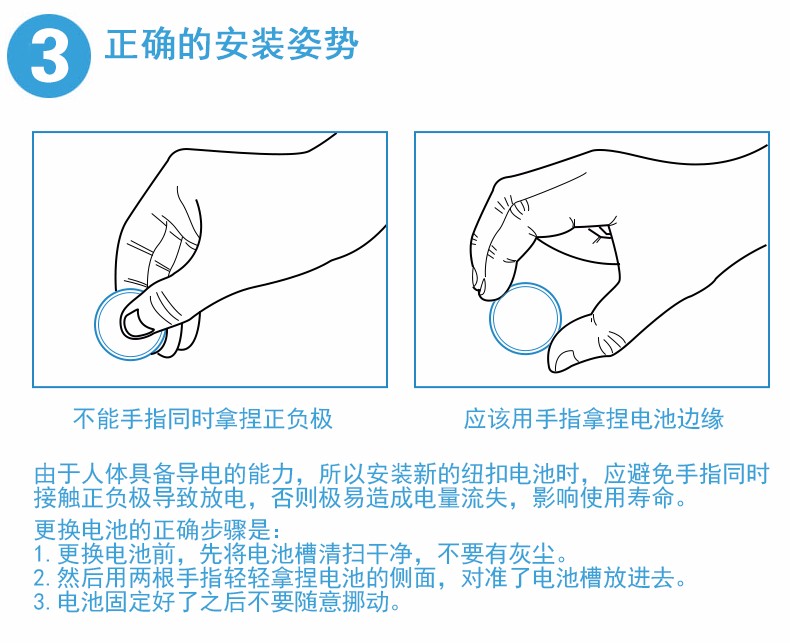 3 正确的安装姿势

不能手指同时拿捏正负极

应该用手指拿捏电池边缘

由于人体具备导电的能力，所以安装新的纽扣电池时，应避免手指同时接触正负极导致放电，否则极易造成电量流失，影响使用寿命。

更换电池的正确步骤是：
1. 更换电池前，先将电池槽清扫干净，不要有灰尘。
2. 然后用两根手指轻轻拿捏电池的侧面，对准了电池槽放进去。
3. 电池固定好了之后不要随意挪动。