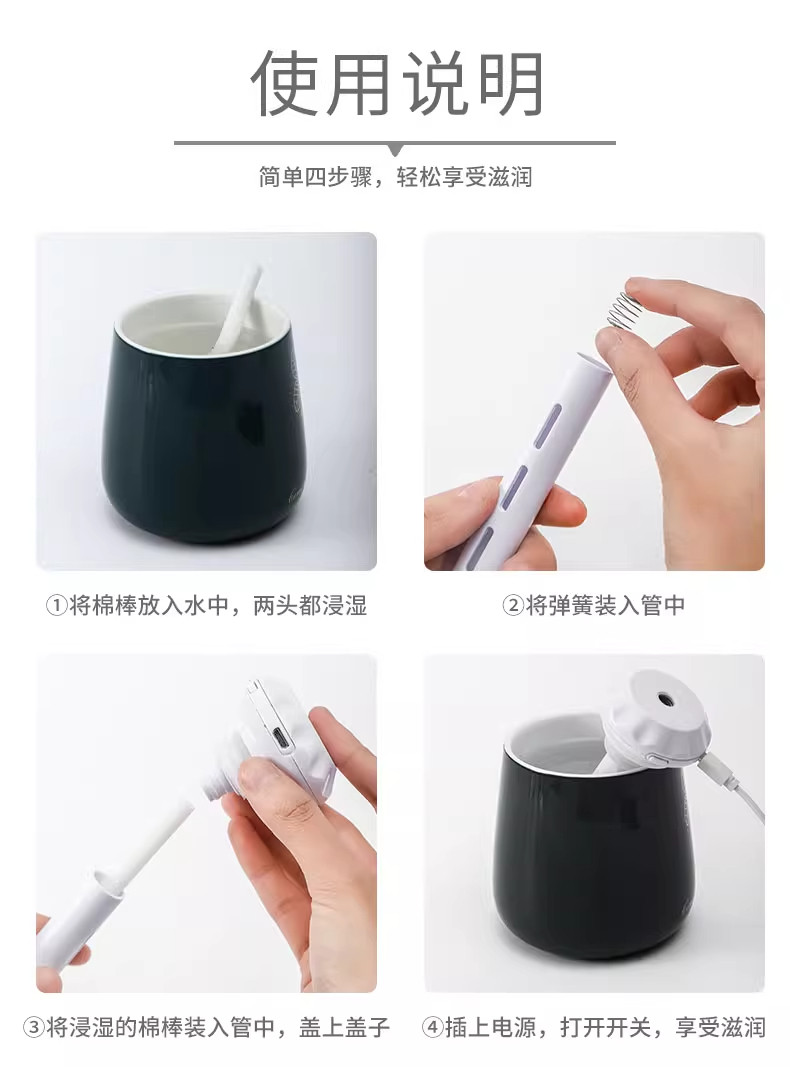 使用说明

简单四步骤，轻松享受滋润

①将棉棒放入水中，两头都浸湿

②将弹簧装入管中

③将浸湿的棉棒装入管中，盖上盖子

④插上电源，打开开关，享受滋润