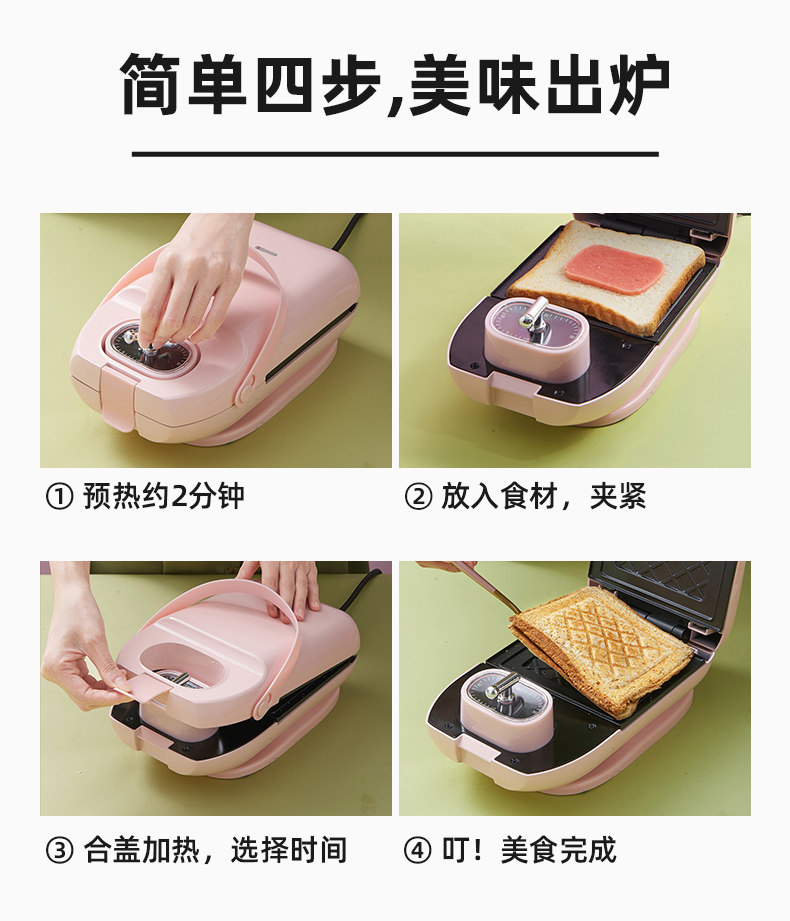 简单四步,美味出炉

① 预热约2分钟

② 放入食材，夹紧

③ 合盖加热，选择时间

④ 叮！美食完成