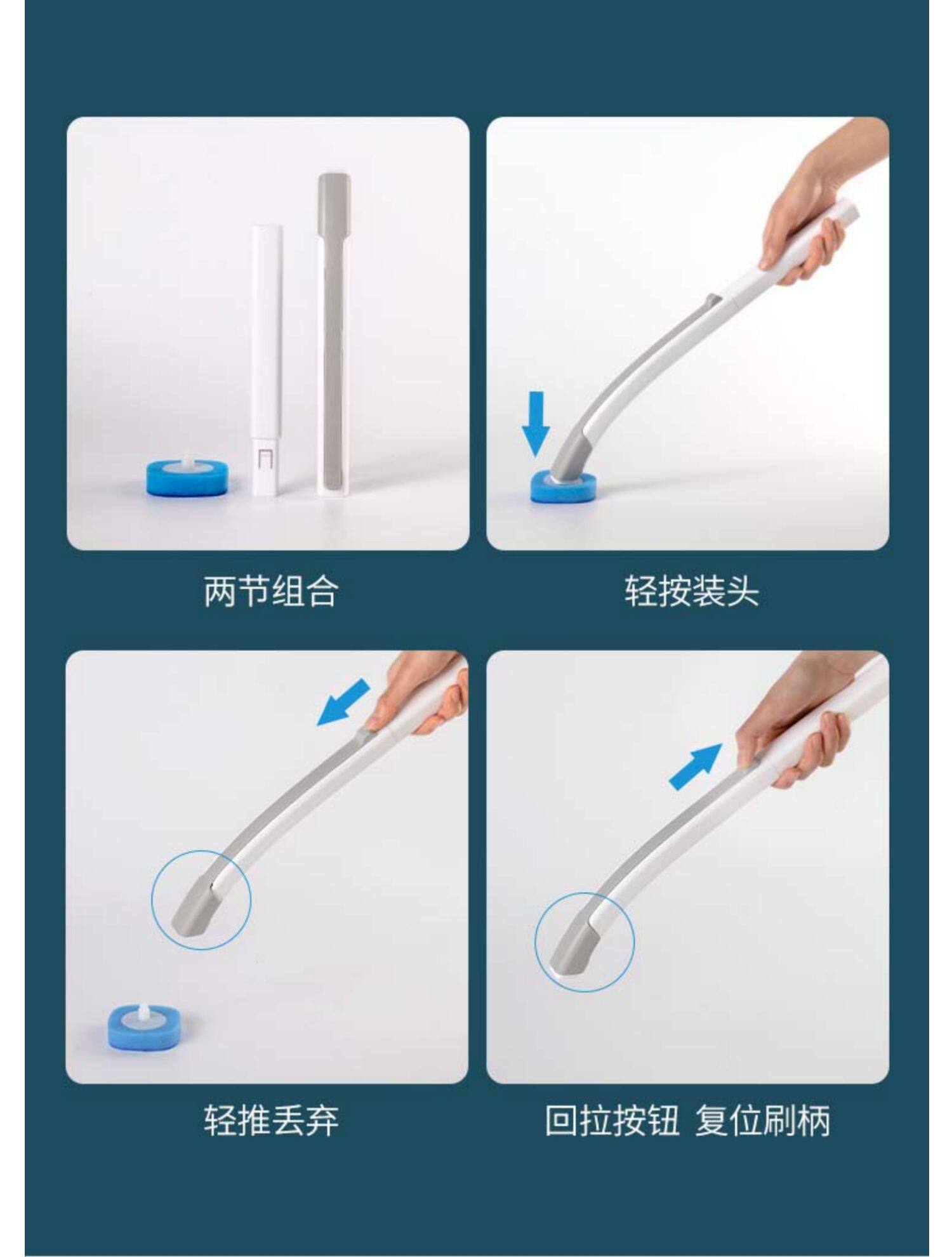 两节组合

轻按装头

轻推丢弃

回拉按钮 复位刷柄