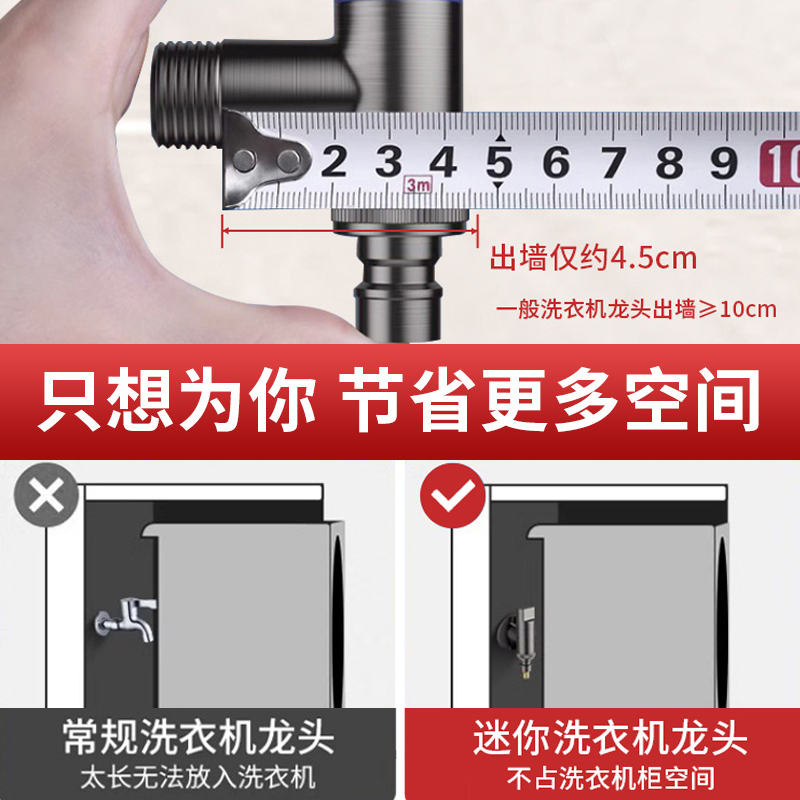 2 3 4 5 6 7 8 9 10

3m

出墙仅约4.5cm

一般洗衣机龙头出墙≥10cm

只想为你 节省更多空间

常规洗衣机龙头
太长无法放入洗衣机

迷你洗衣机龙头
不占洗衣机柜空间