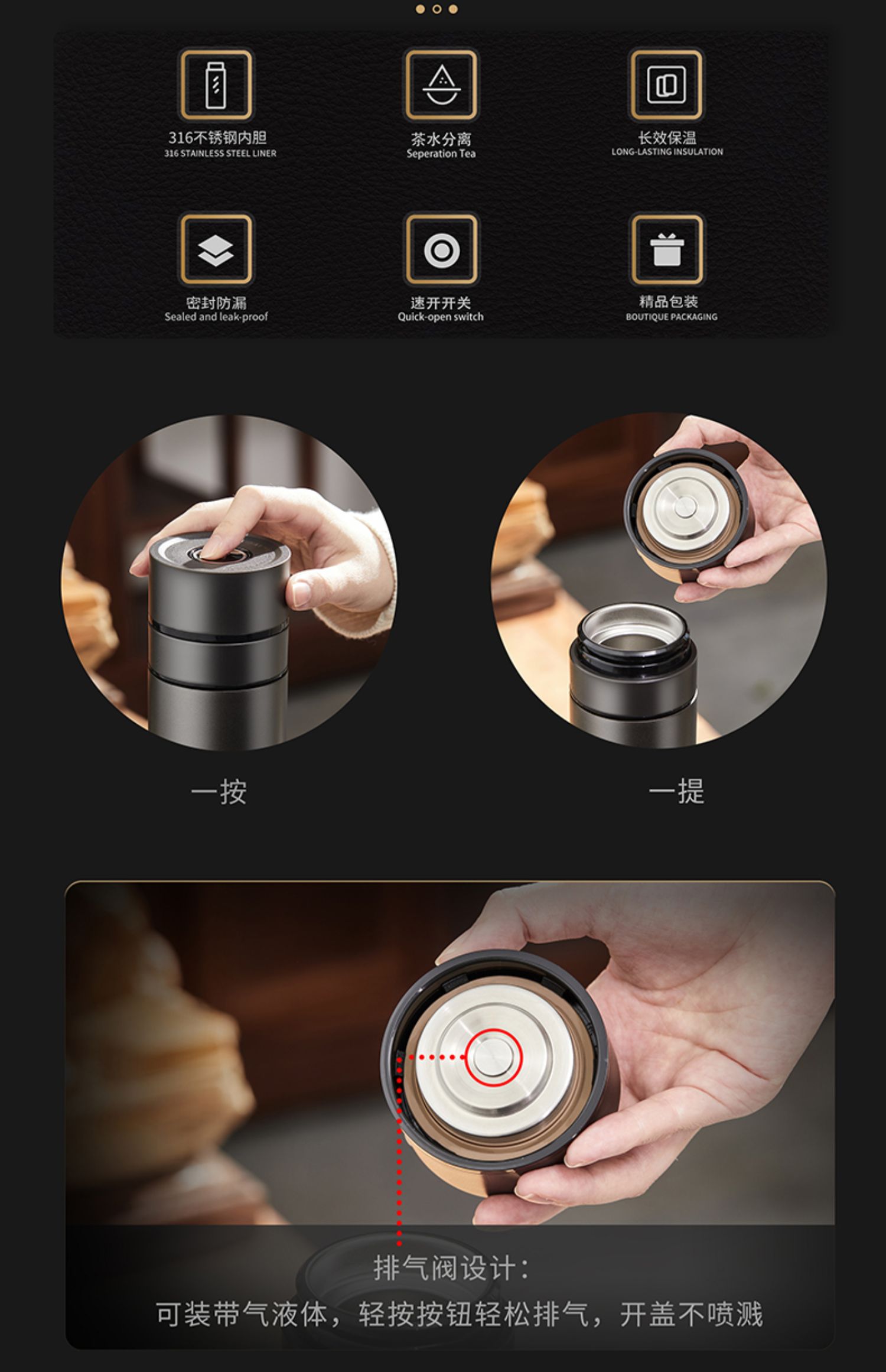 316不锈钢内胆
316 STAINLESS STEEL LINER

茶水分离
Seperation Tea

长效保温
LONG-LASTING INSULATION

密封防漏
Sealed and leak-proof

速开开关
Quick-open switch

精品包装
BOUTIQUE PACKAGING

一按

一提

排气阀设计：
可装带气液体，轻按按钮轻松排气，开盖不喷溅