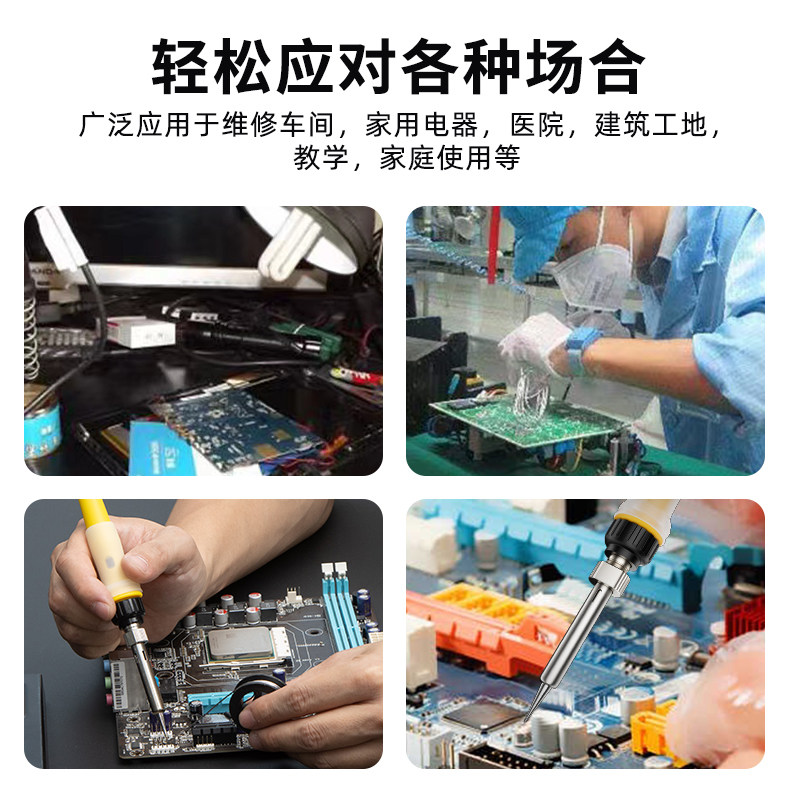 轻松应对各种场合

广泛应用于维修车间，家用电器，医院，建筑工地，教学，家庭使用等