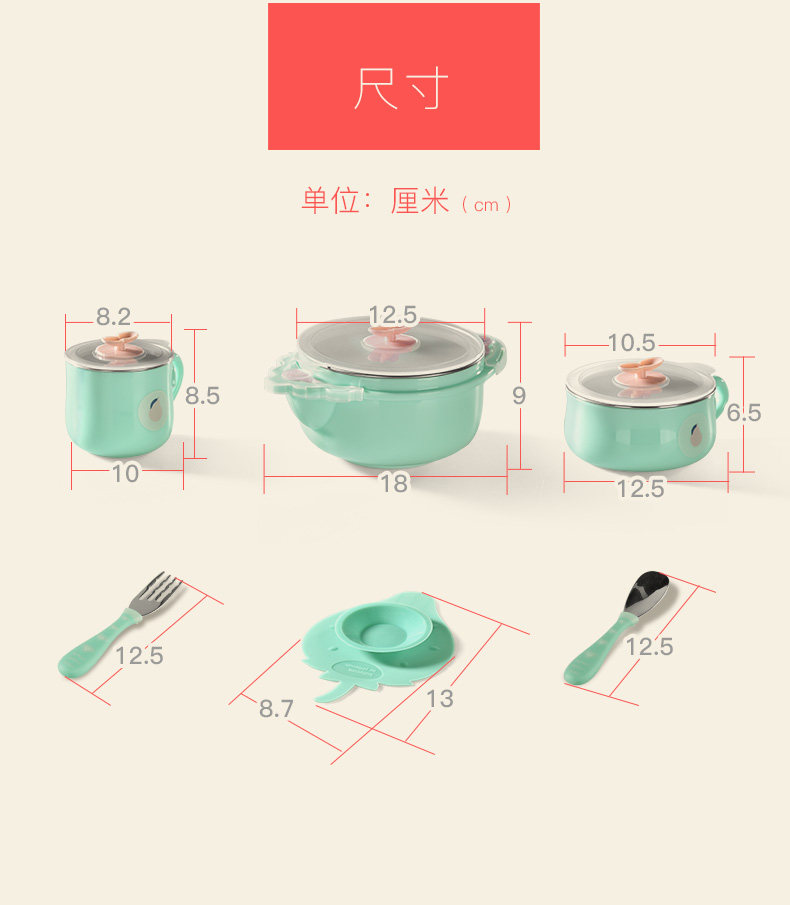 尺寸

单位：厘米（cm）

8.2
8.5
10
12.5
9
18
10.5
6.5
12.5
12.5
8.7
13
12.5