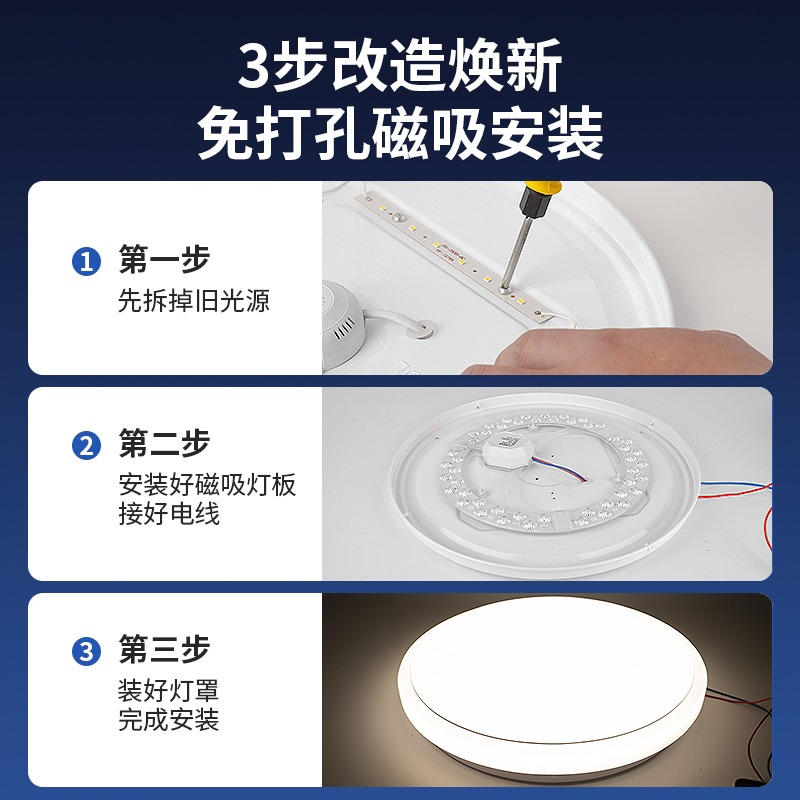 3步改造焕新
免打孔磁吸安装

1 第一步
先拆掉旧光源

2 第二步
安装好磁吸灯板
接好电线

3 第三步
装好灯罩
完成安装