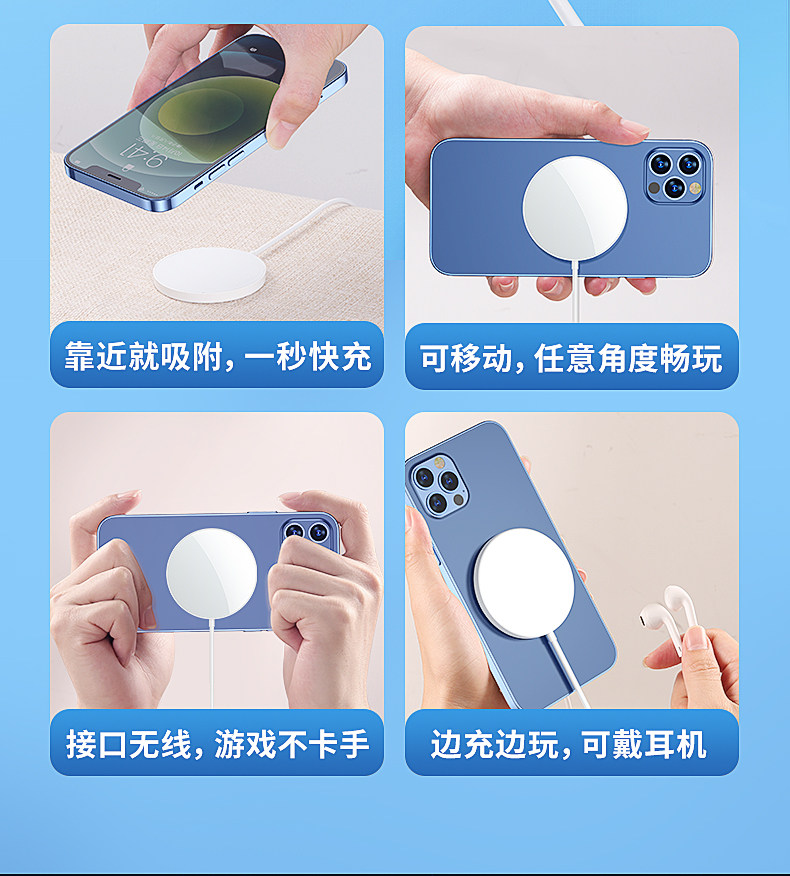 9:41

靠近就吸附，一秒快充

可移动，任意角度畅玩

接口无线，游戏不卡手

边充边玩，可戴耳机