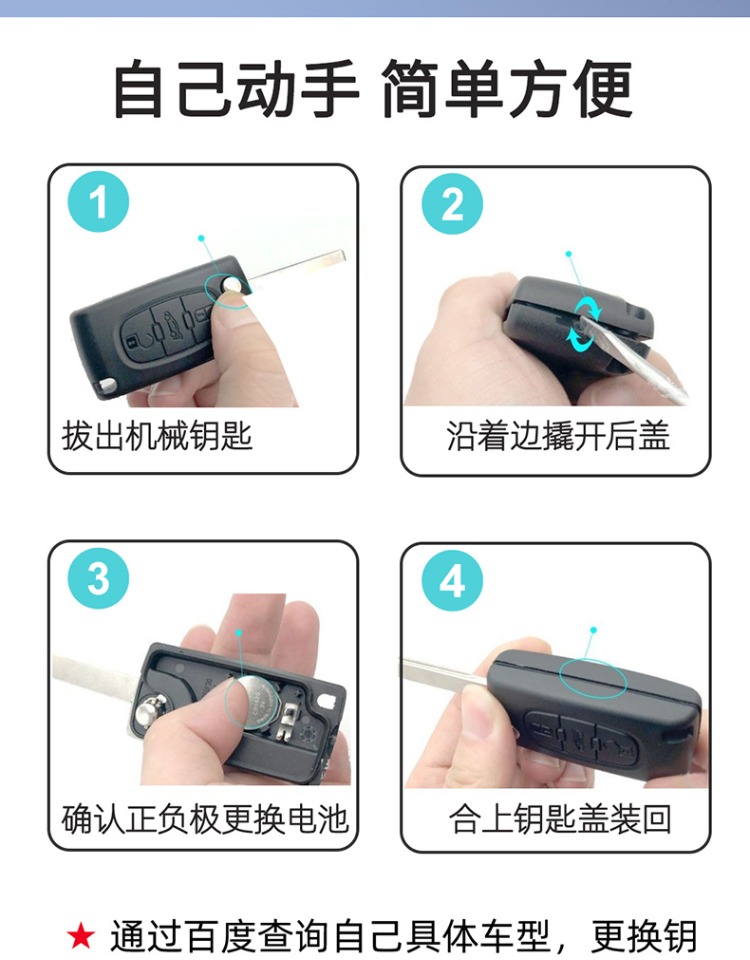 自己动手 简单方便

1

拔出机械钥匙

2

沿着边撬开后盖

3

确认正负极更换电池

4

合上钥匙盖装回

★ 通过百度查询自己具体车型，更换钥