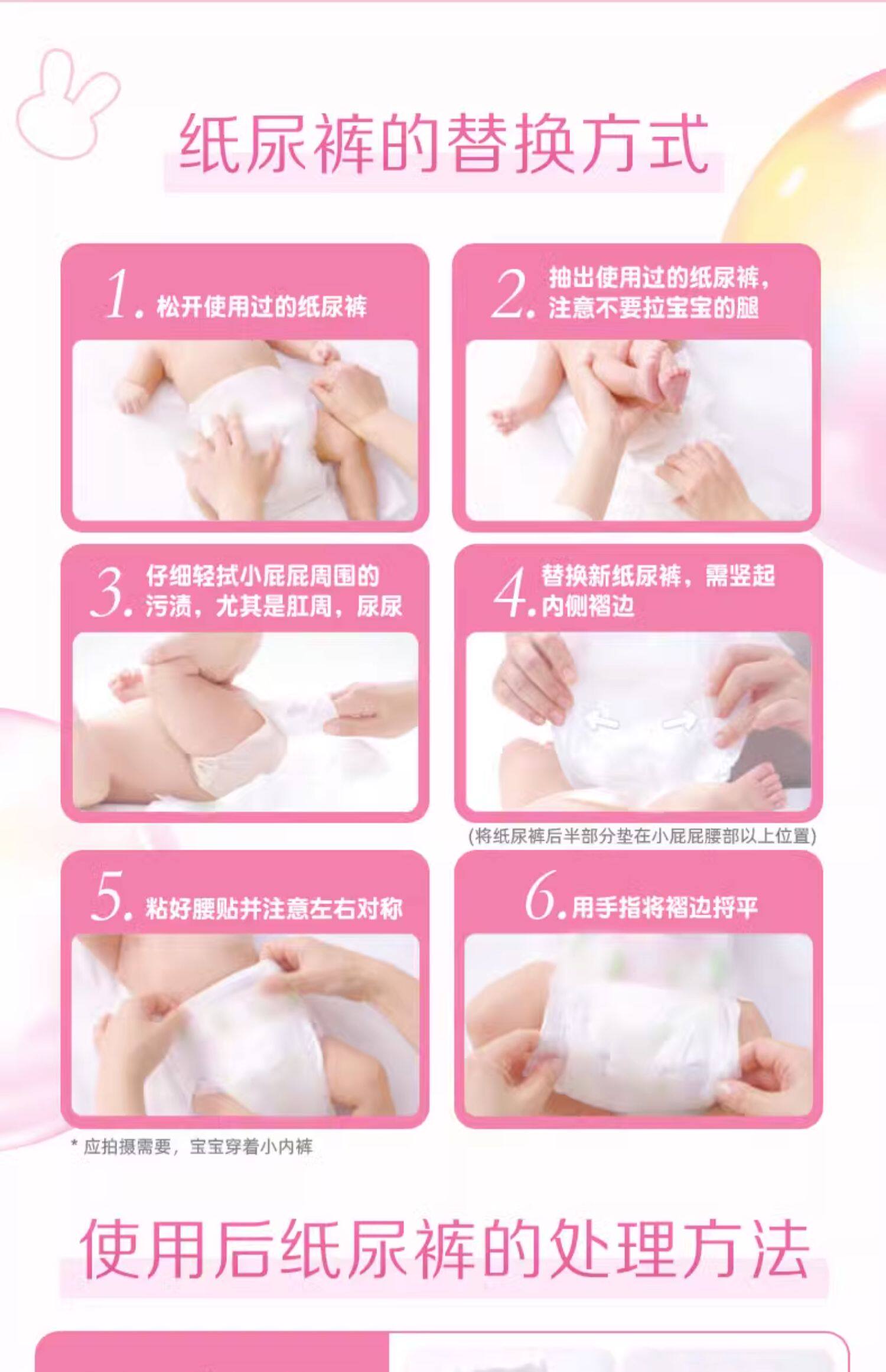 纸尿裤的替换方式

1. 松开使用过的纸尿裤

2. 抽出使用过的纸尿裤，注意不要拉宝宝的腿

3. 仔细轻拭小屁屁周围的污渍，尤其是肛周，尿尿

4. 替换新纸尿裤，需竖起内侧褶边

(将纸尿裤后半部分垫在小屁屁腰部以上位置)

5. 粘好腰贴并注意左右对称

6. 用手指将褶边捋平

* 应拍摄需要，宝宝穿着小内裤

使用后纸尿裤的处理方法