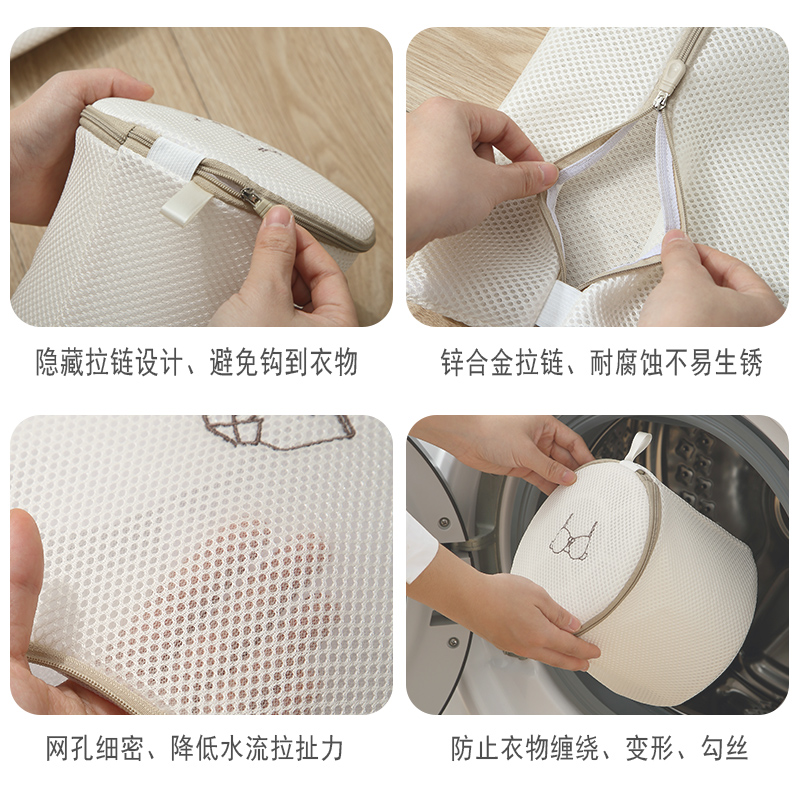 隐藏拉链设计、避免钩到衣物

锌合金拉链、耐腐蚀不易生锈

网孔细密、降低水流拉扯力

防止衣物缠绕、变形、勾丝