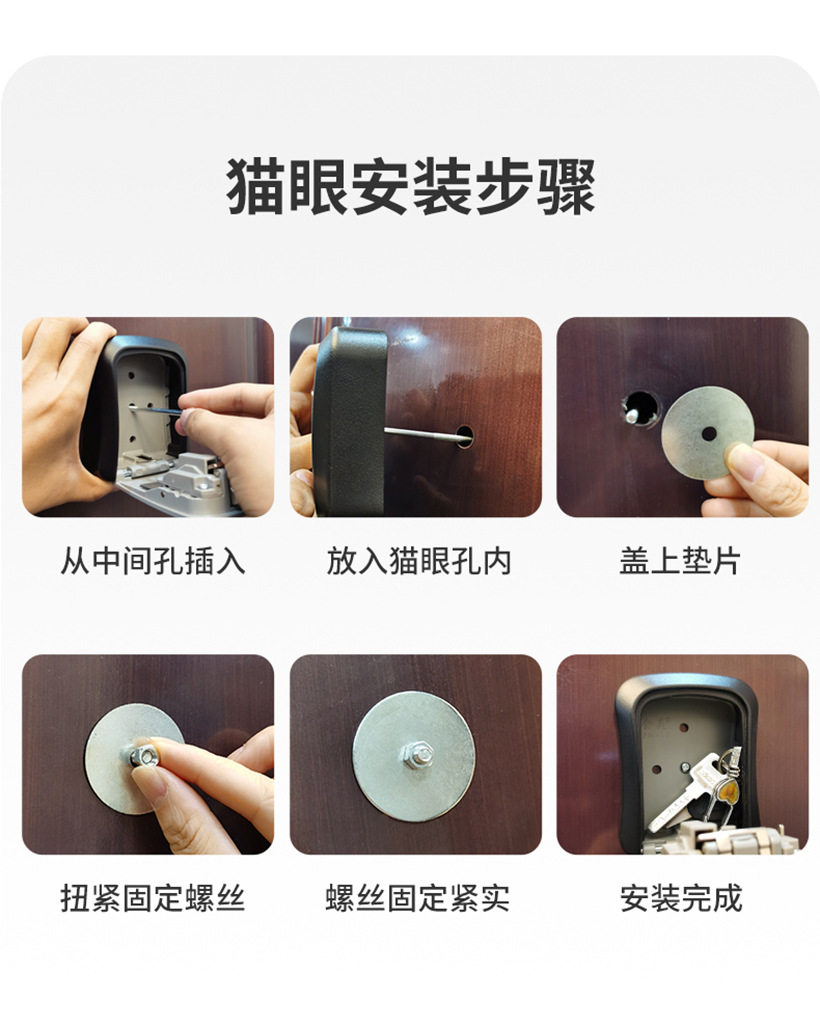 猫眼安装步骤

从中间孔插入

放入猫眼孔内

盖上垫片

扭紧固定螺丝

螺丝固定紧实

安装完成