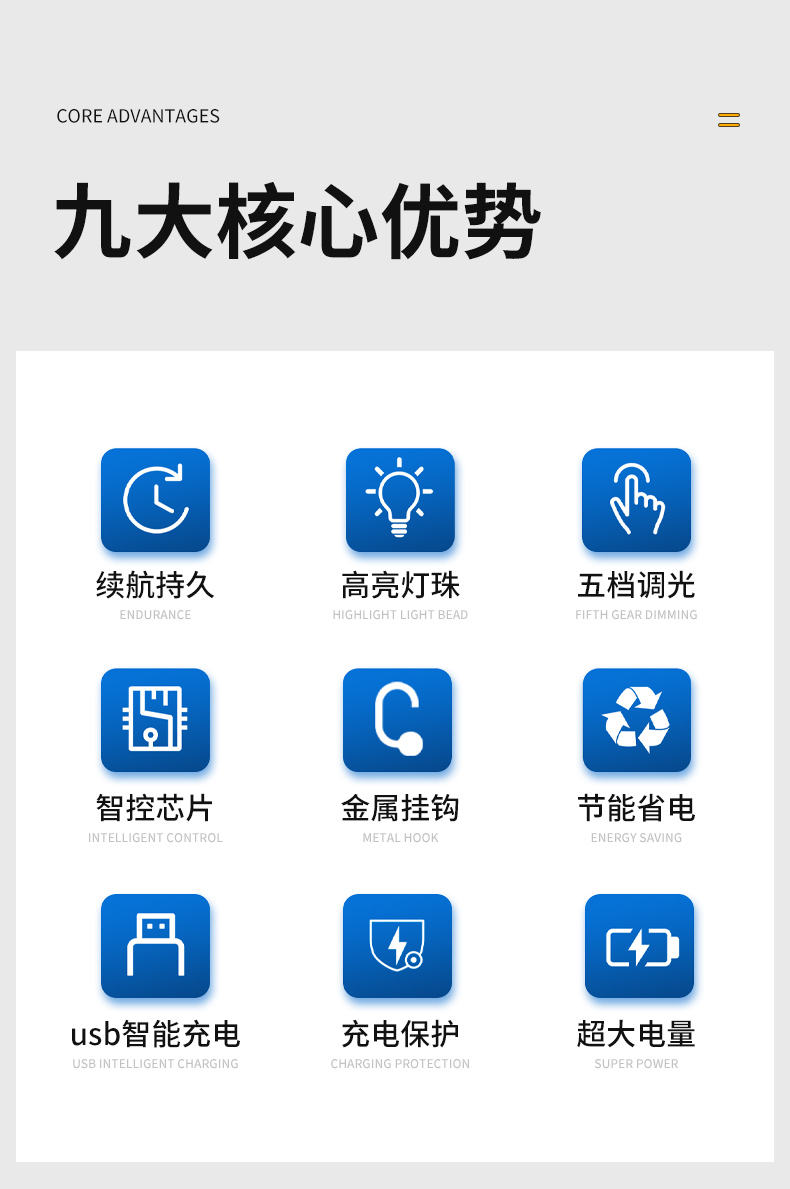 CORE ADVANTAGES

九大核心优势

续航持久
ENDURANCE

高亮灯珠
HIGHLIGHT LIGHT BEAD

五档调光
FIFTH GEAR DIMMING

智控芯片
INTELLIGENT CONTROL

金属挂钩
METAL HOOK

节能省电
ENERGY SAVING

usb智能充电
USB INTELLIGENT CHARGING

充电保护
CHARGING PROTECTION

超大电量
SUPER POWER