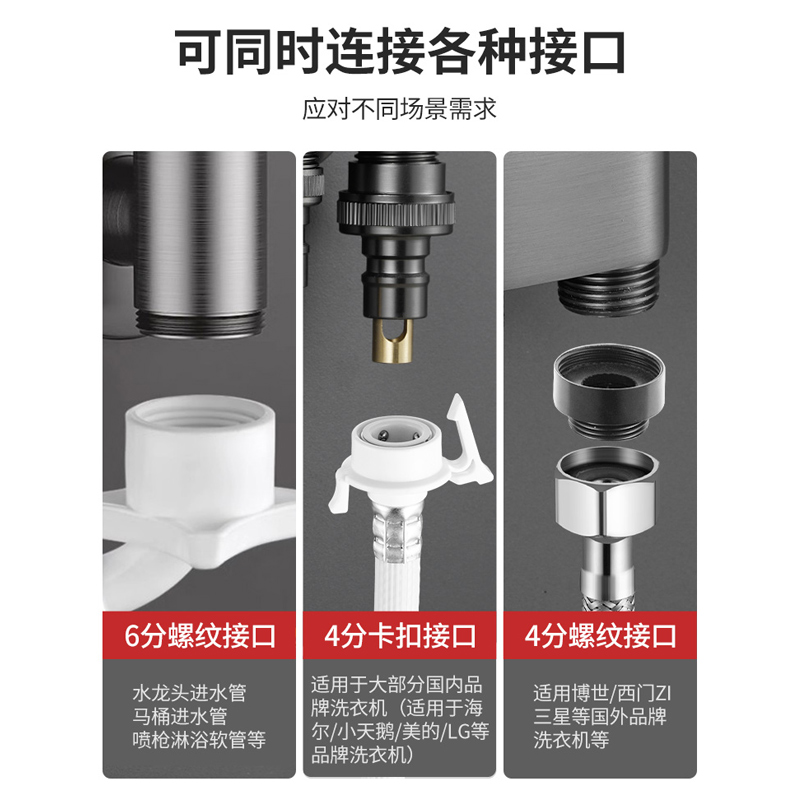 可同时连接各种接口

应对不同场景需求

6分螺纹接口

水龙头进水管
马桶进水管
喷枪淋浴软管等

4分卡扣接口

适用于大部分国内品牌洗衣机（适用于海尔/小天鹅/美的/LG等品牌洗衣机）

4分螺纹接口

适用博世/西门ZI
三星等国外品牌
洗衣机等