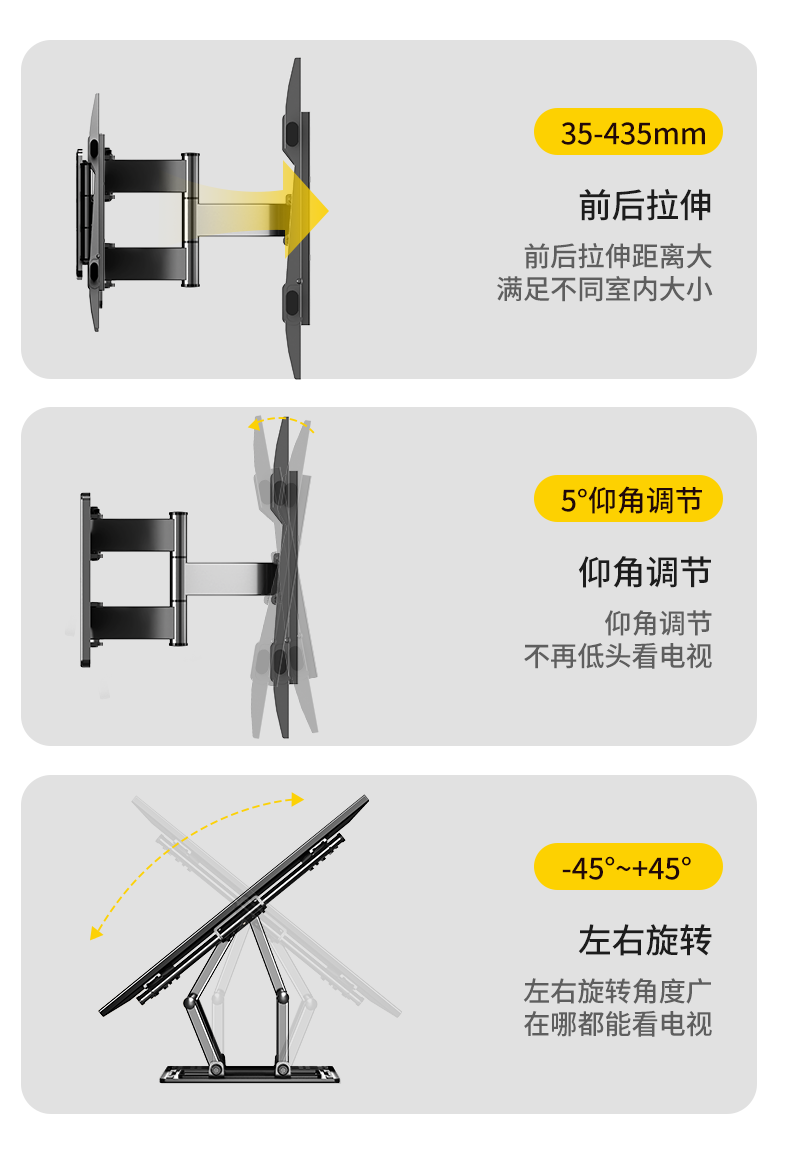 35-435mm

前后拉伸

前后拉伸距离大
满足不同室内大小

5°仰角调节

仰角调节

仰角调节
不再低头看电视

-45°~+45°

左右旋转

左右旋转角度广
在哪都能看电视