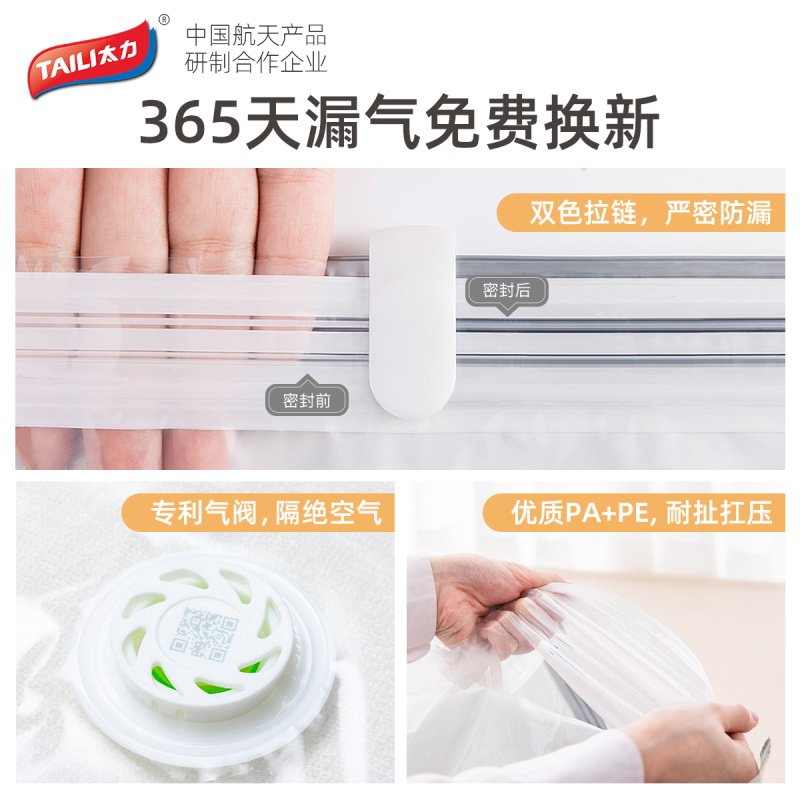 TAILI太力®

中国航天产品
研制合作企业

365天漏气免费换新

双色拉链，严密防漏

密封后

密封前

专利气阀，隔绝空气

优质PA+PE，耐扯扛压