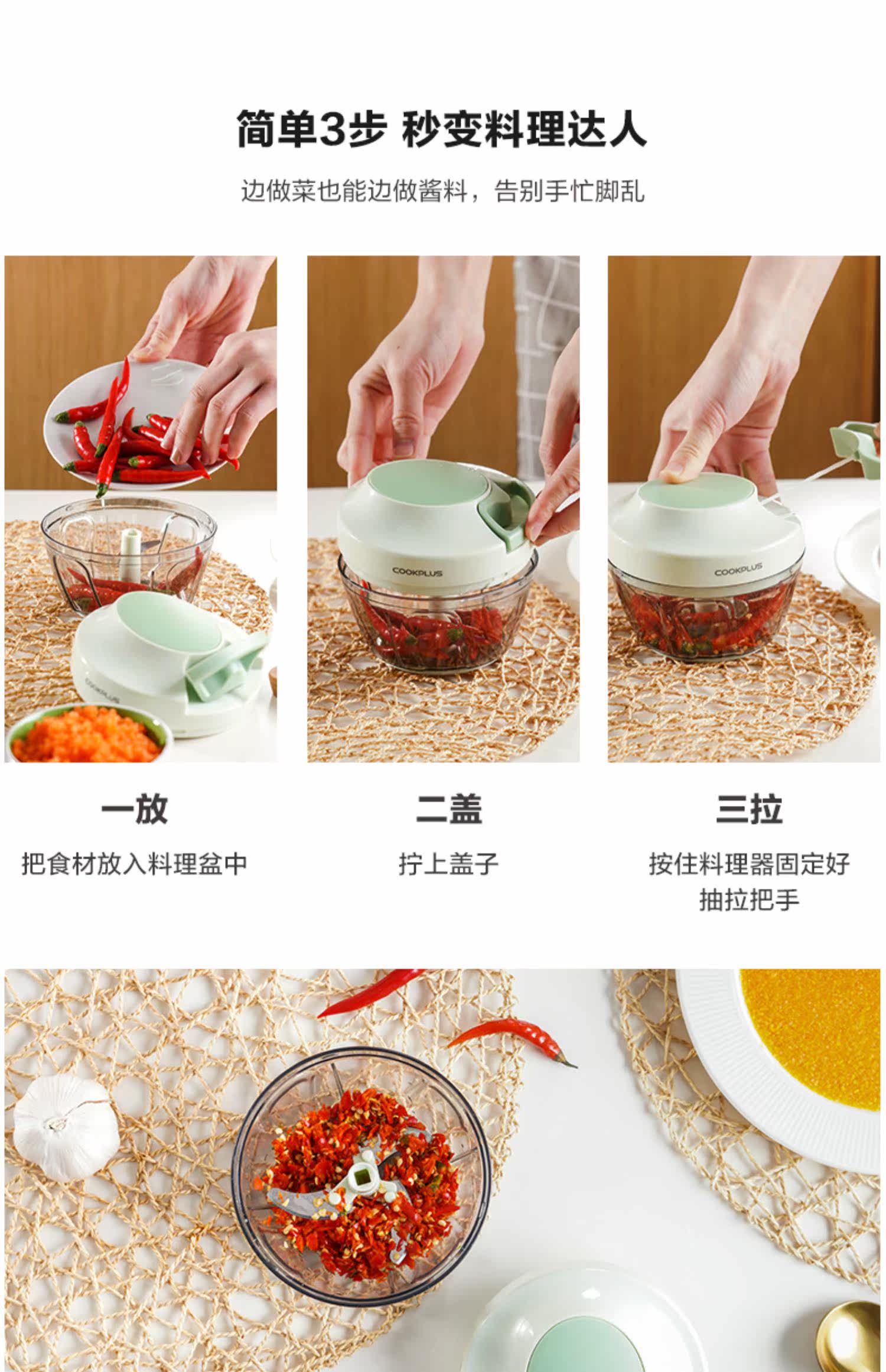 简单3步 秒变料理达人

边做菜也能边做酱料，告别手忙脚乱

COOKPLUS

COOKPLUS

COOKPLUS

一放

把食材放入料理盆中

二盖

拧上盖子

三拉

按住料理器固定好
抽拉把手