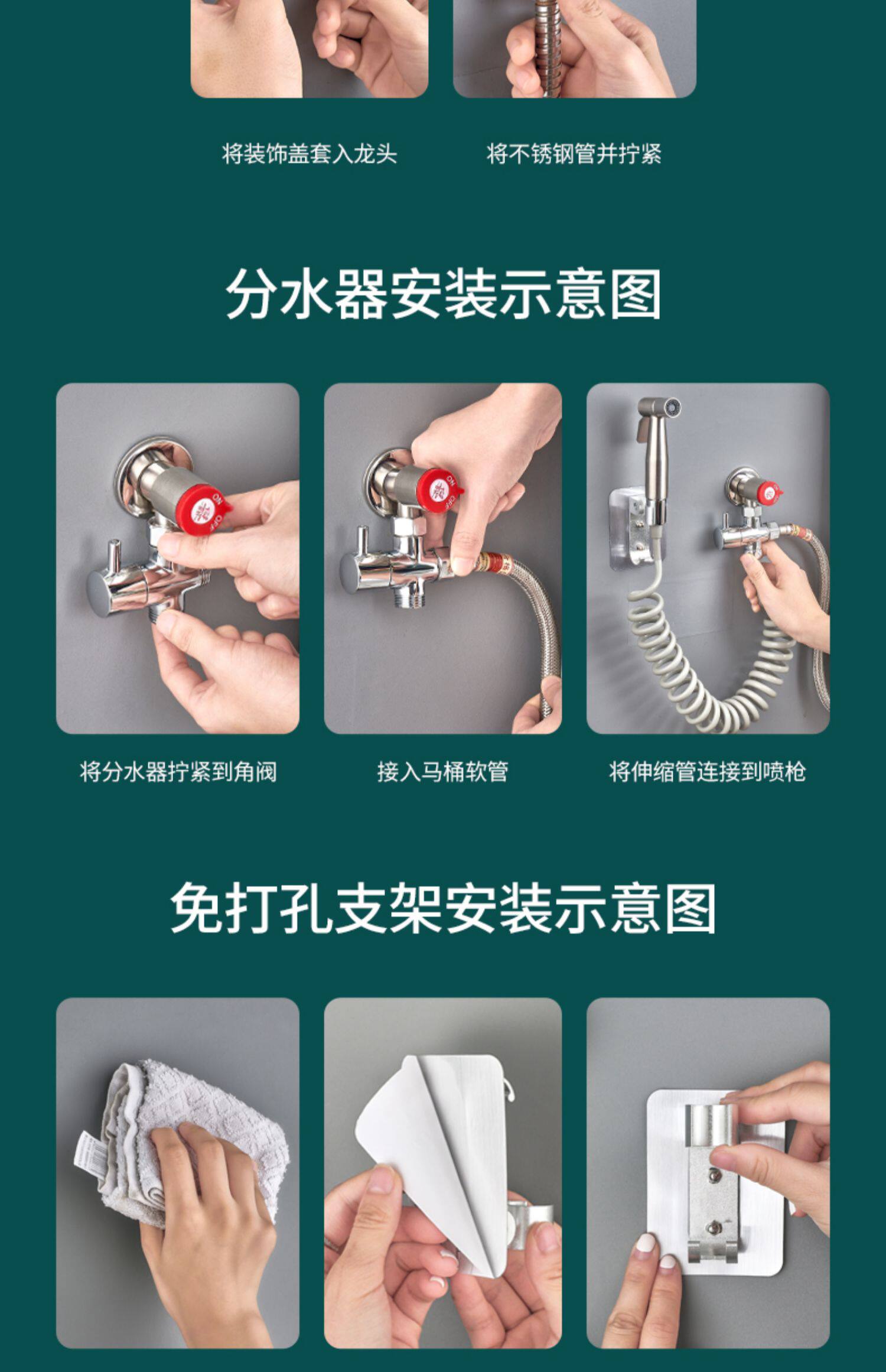 将装饰盖套入龙头

将不锈钢管并拧紧

分水器安装示意图

将分水器拧紧到角阀

接入马桶软管

将伸缩管连接到喷枪

免打孔支架安装示意图