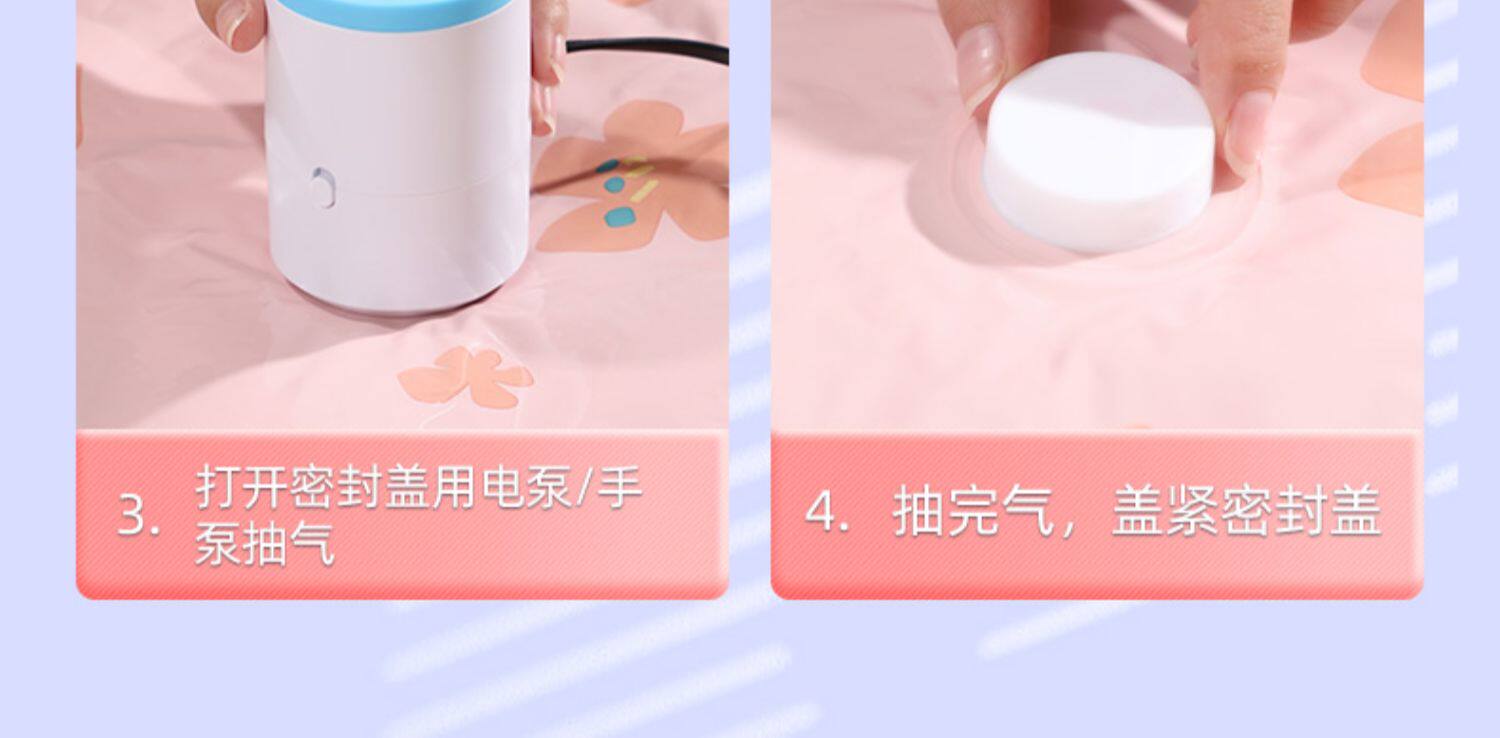 3. 打开密封盖用电泵/手泵抽气

4. 抽完气，盖紧密封盖