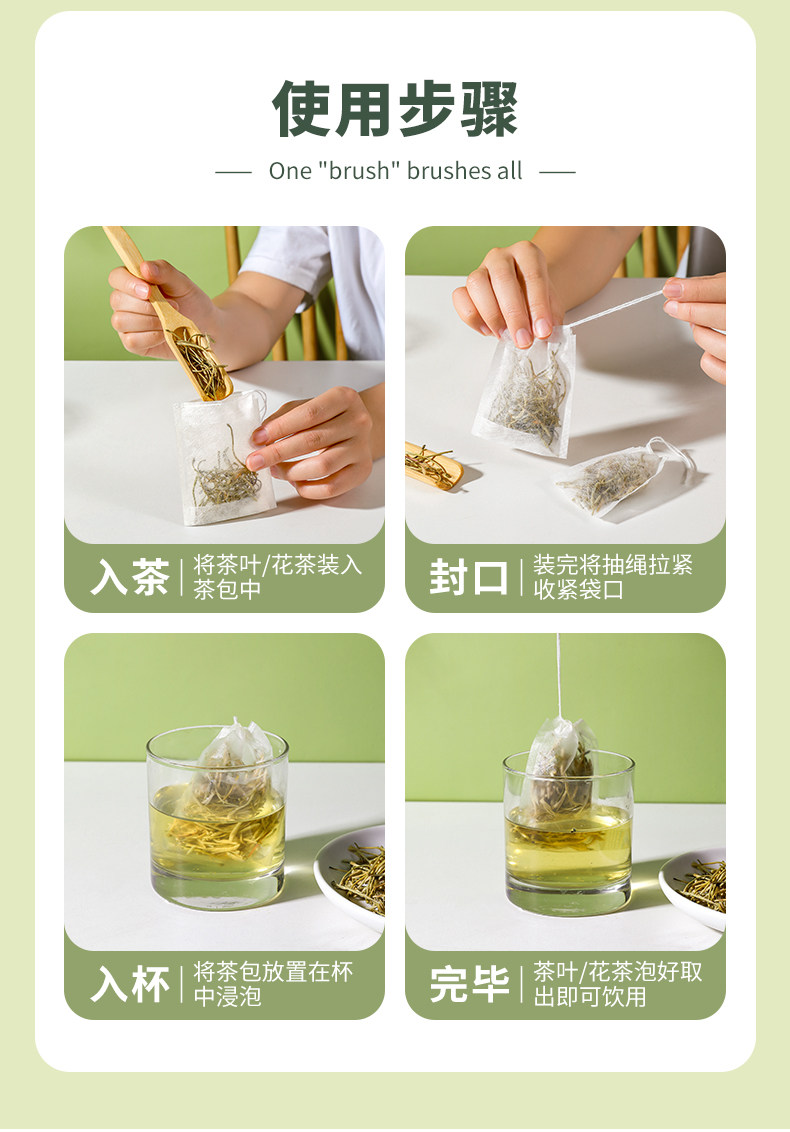 使用步骤

One "brush" brushes all

入茶 | 将茶叶/花茶装入茶包中

封口 | 装完将抽绳拉紧收紧袋口

入杯 | 将茶包放置在杯中浸泡

完毕 | 茶叶/花茶泡好取出即可饮用