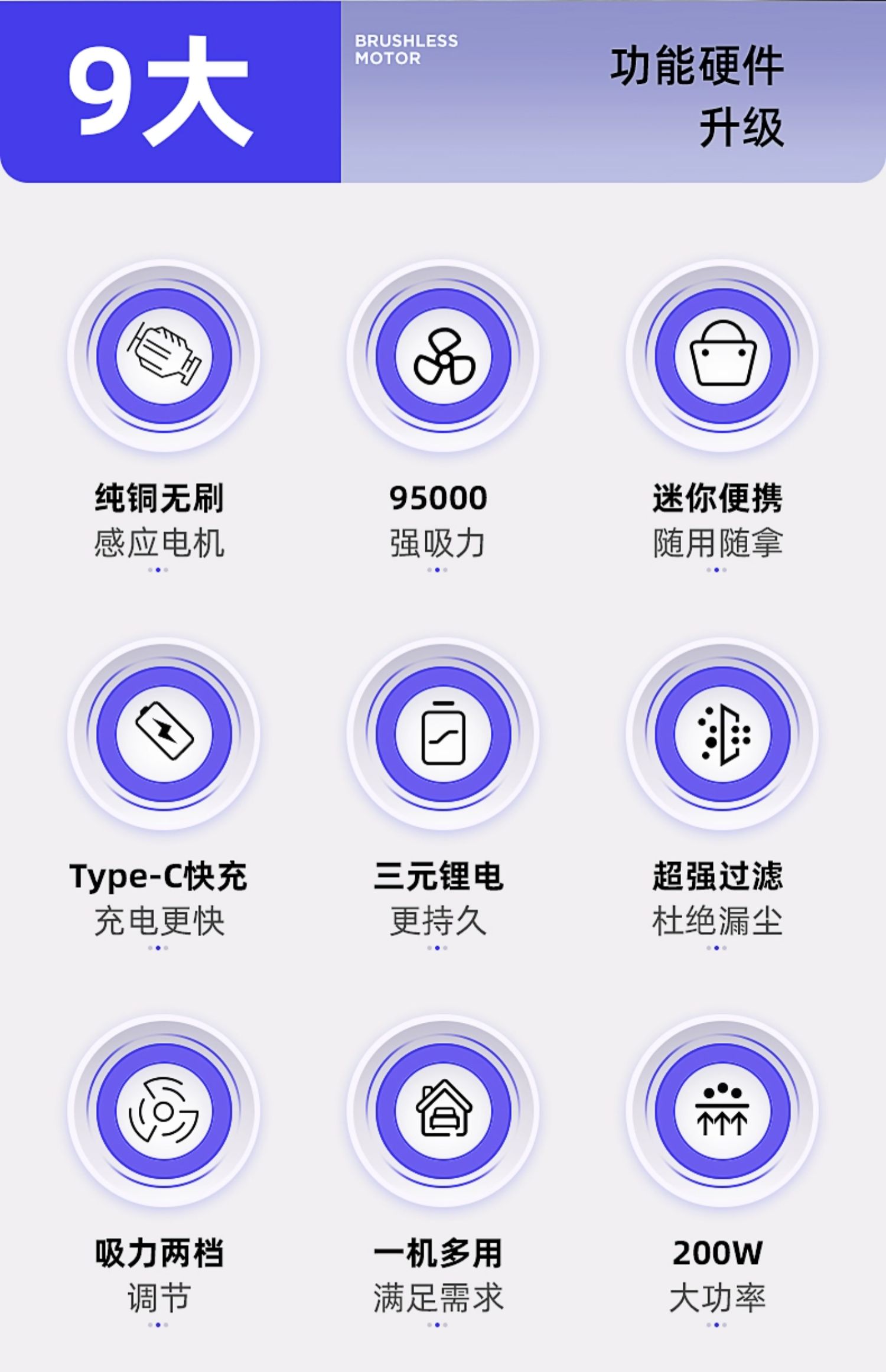 9大

BRUSHLESS
MOTOR

功能硬件
升级

纯铜无刷
感应电机

95000
强吸力

迷你便携
随用随拿

Type-C快充
充电更快

三元锂电
更持久

超强过滤
杜绝漏尘

吸力两档
调节

一机多用
满足需求

200W
大功率