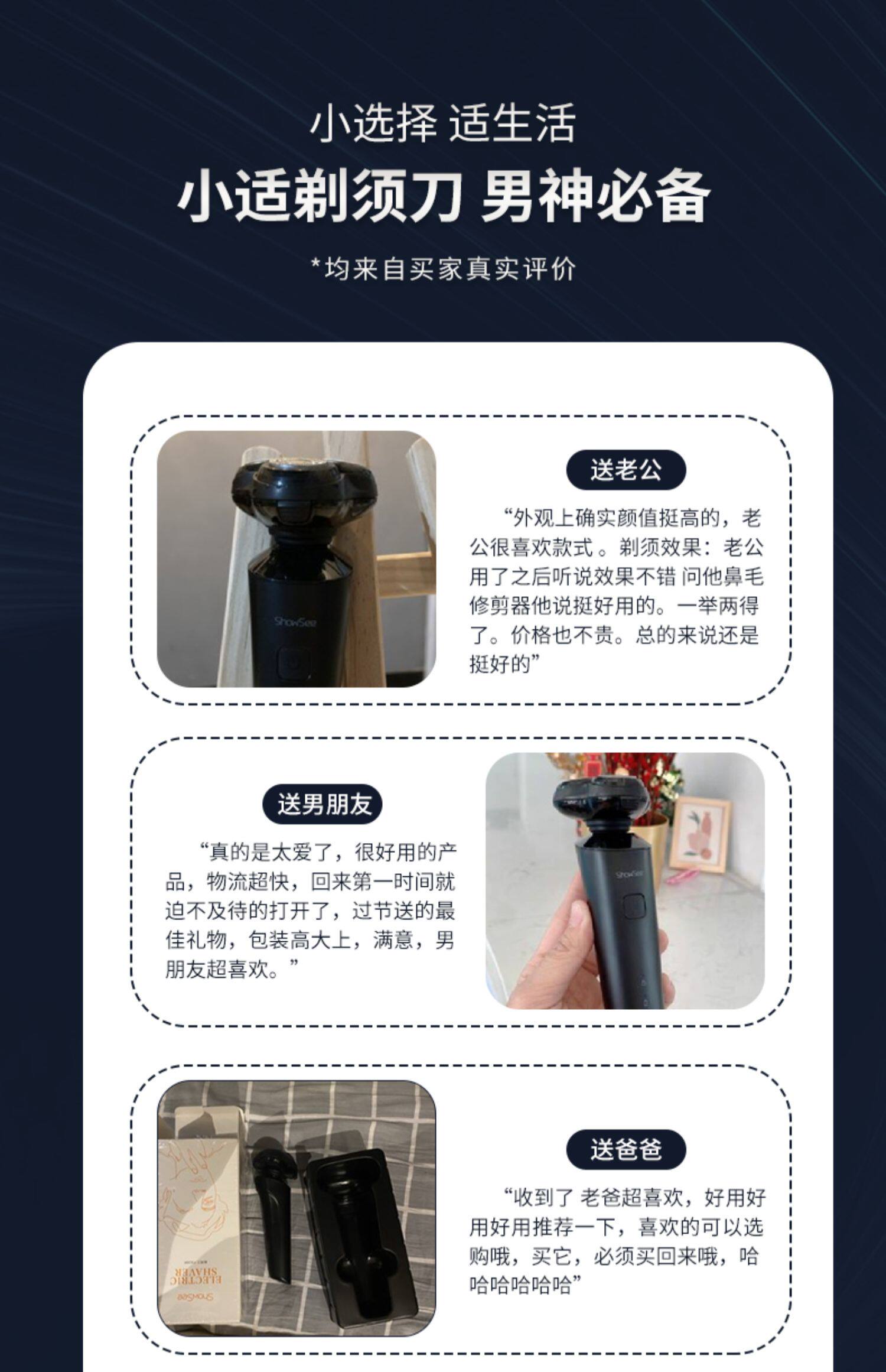 小选择 适生活

小适剃须刀 男神必备

*均来自买家真实评价

ShowSee

送老公

“外观上确实颜值挺高的，老公很喜欢款式 。剃须效果：老公用了之后听说效果不错 问他鼻毛修剪器他说挺好用的。一举两得了。价格也不贵。总的来说还是挺好的”

送男朋友

“真的是太爱了，很好用的产品，物流超快，回来第一时间就迫不及待的打开了，过节送的最佳礼物，包装高大上，满意，男朋友超喜欢。”

ShowSee

ShowSee

ELECTRIC SHAVER

送爸爸

“收到了 老爸超喜欢，好用好用好用推荐一下，喜欢的可以选购哦，买它，必须买回来哦，哈哈哈哈哈哈”