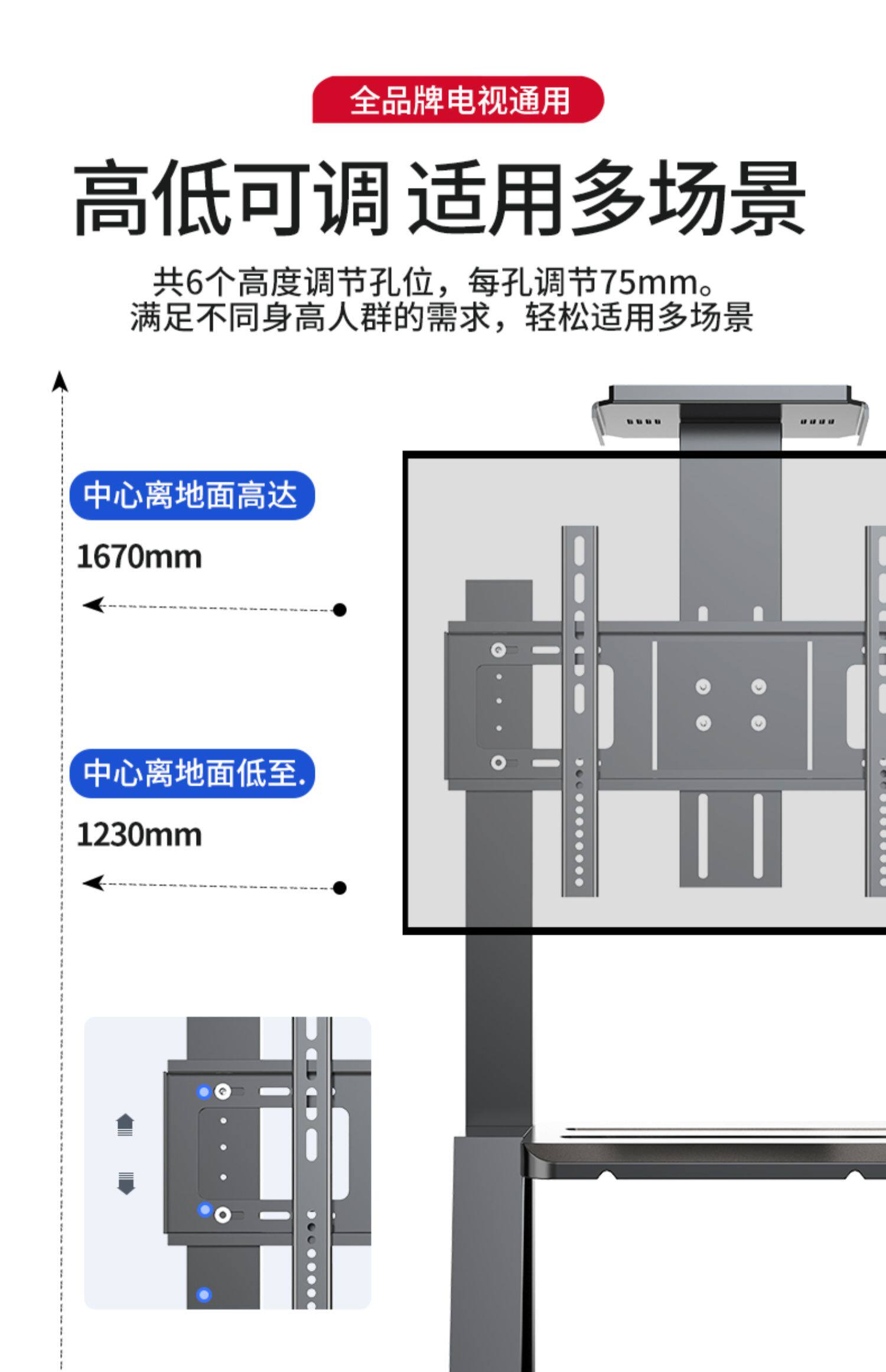 全品牌电视通用

高低可调 适用多场景

共6个高度调节孔位，每孔调节75mm。
满足不同身高人群的需求，轻松适用多场景

中心离地面高达

1670mm

中心离地面低至.

1230mm