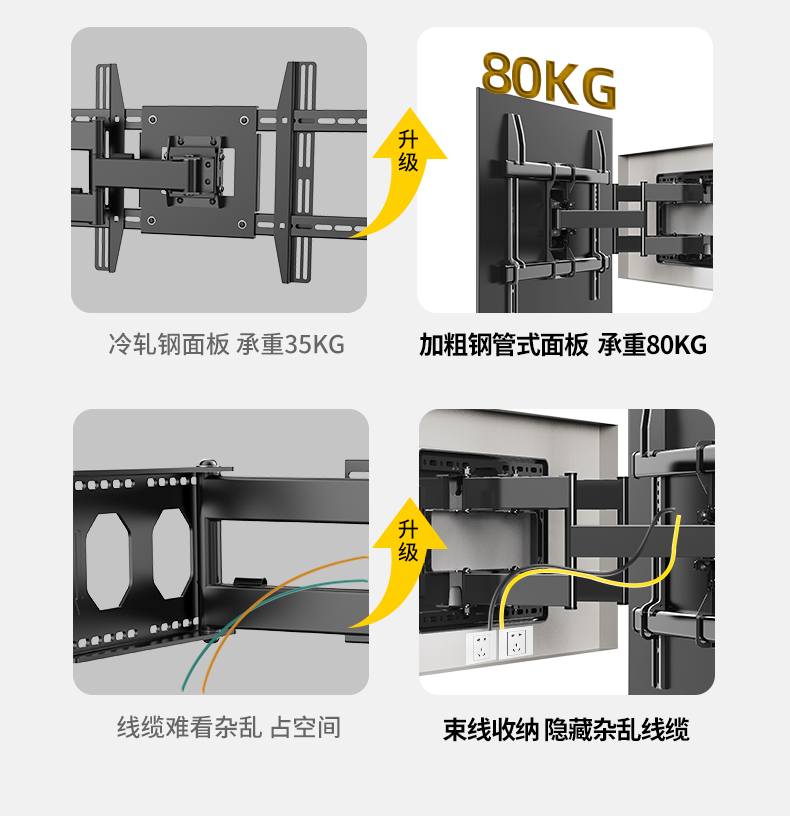 升级

80KG

冷轧钢面板 承重35KG

加粗钢管式面板 承重80KG

升级

线缆难看杂乱 占空间

束线收纳 隐藏杂乱线缆